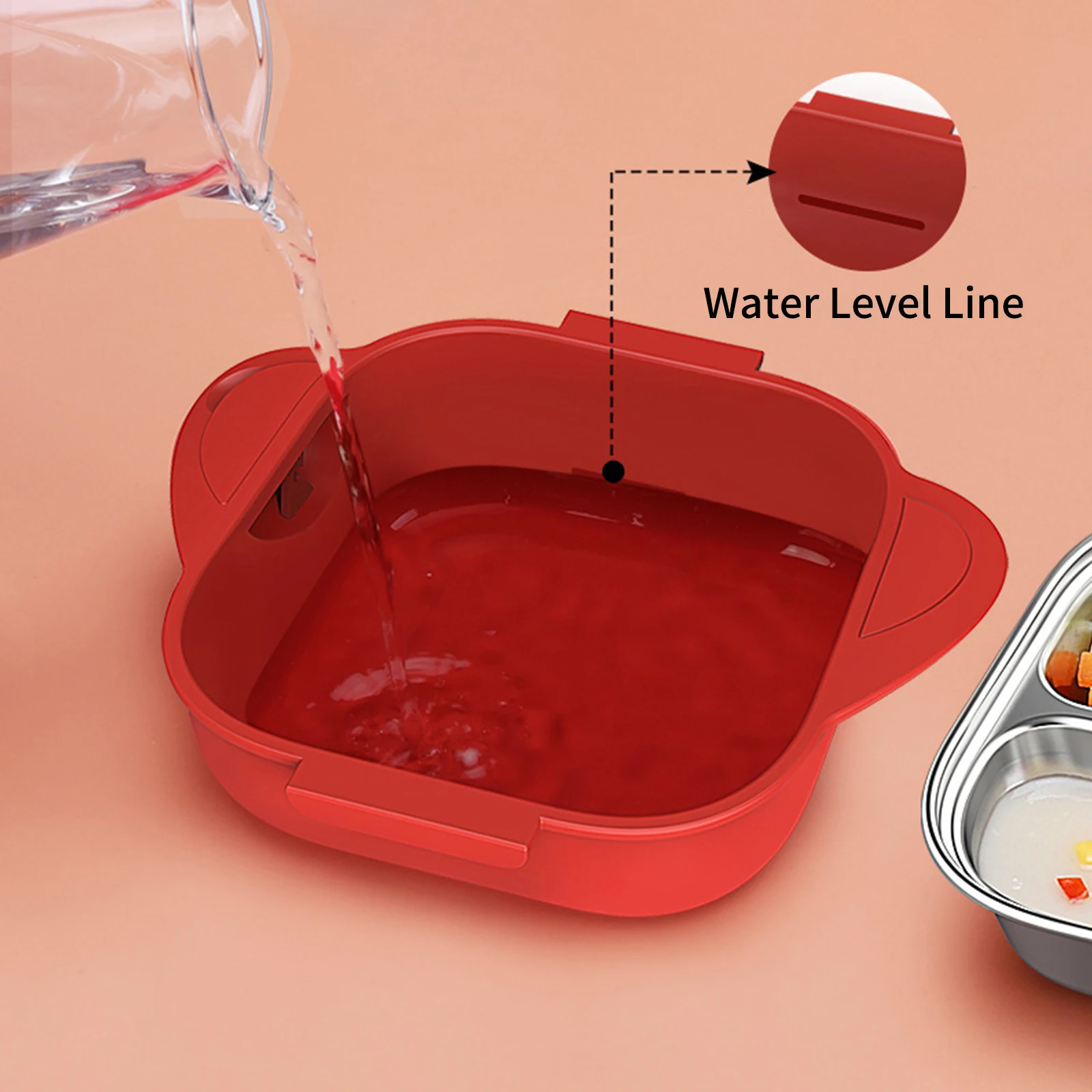 Water Level Line