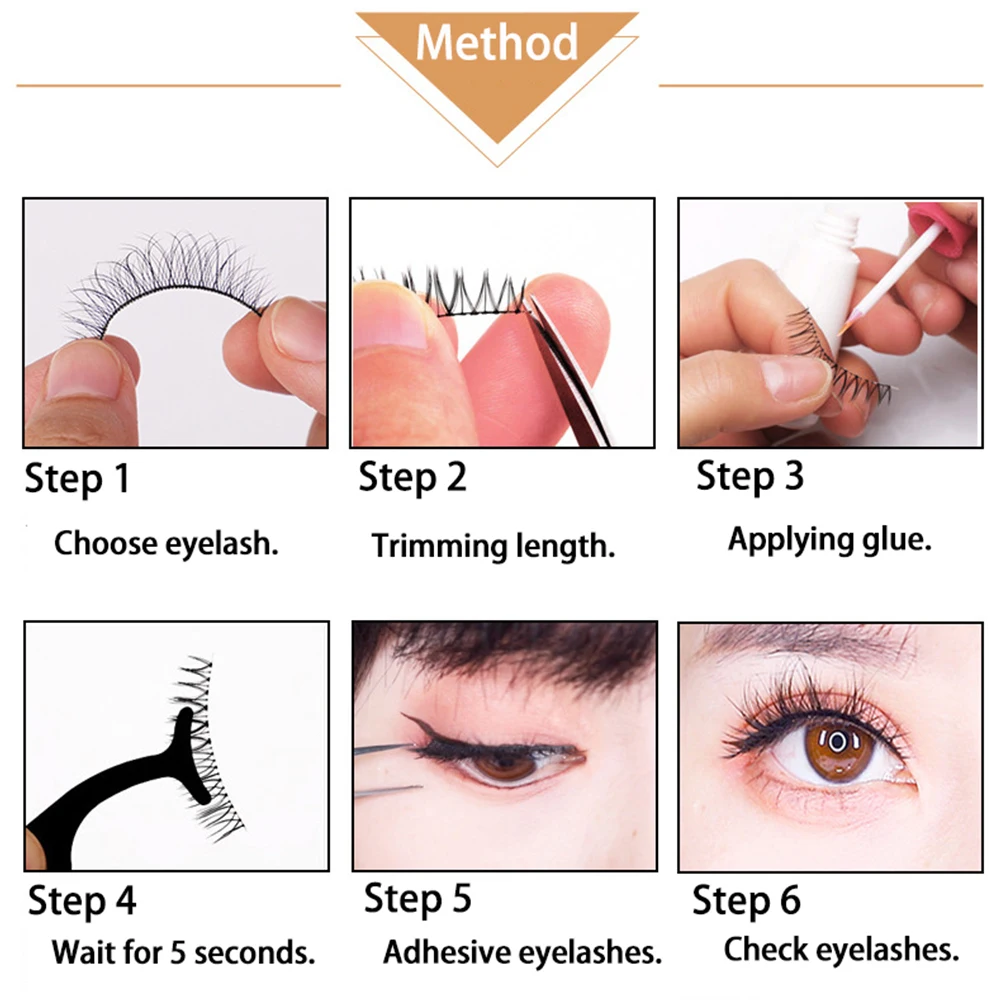 Method

Step 1
Choose eyelash.

Step 2
Trimming length.

Step 3
Applying glue.

Step 4
Wait for 5 seconds.

Step 5
Adhesive eyelashes.

Step 6
Check eyelashes.