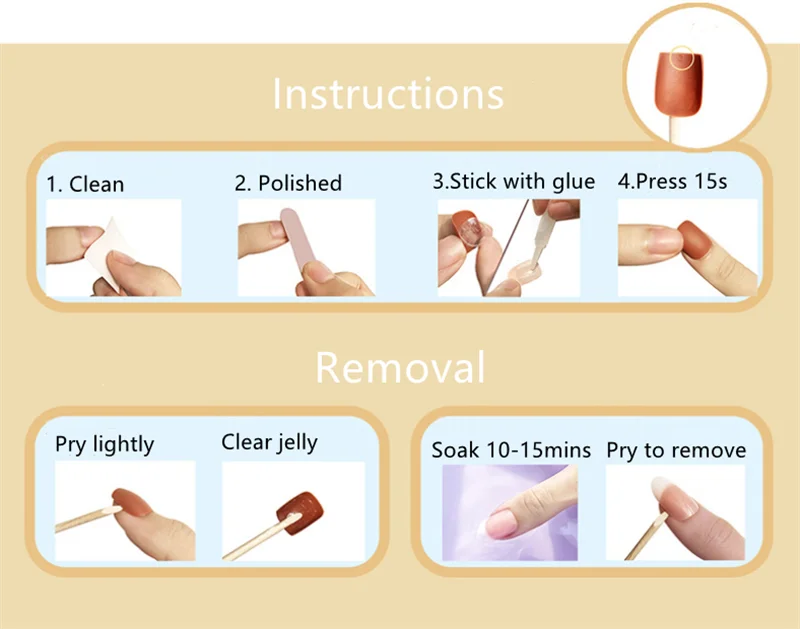 Instructions

1. Clean

2. Polished

3.Stick with glue

4.Press 15s

Removal

Pry lightly

Clear jelly

Soak 10-15mins

Pry to remove