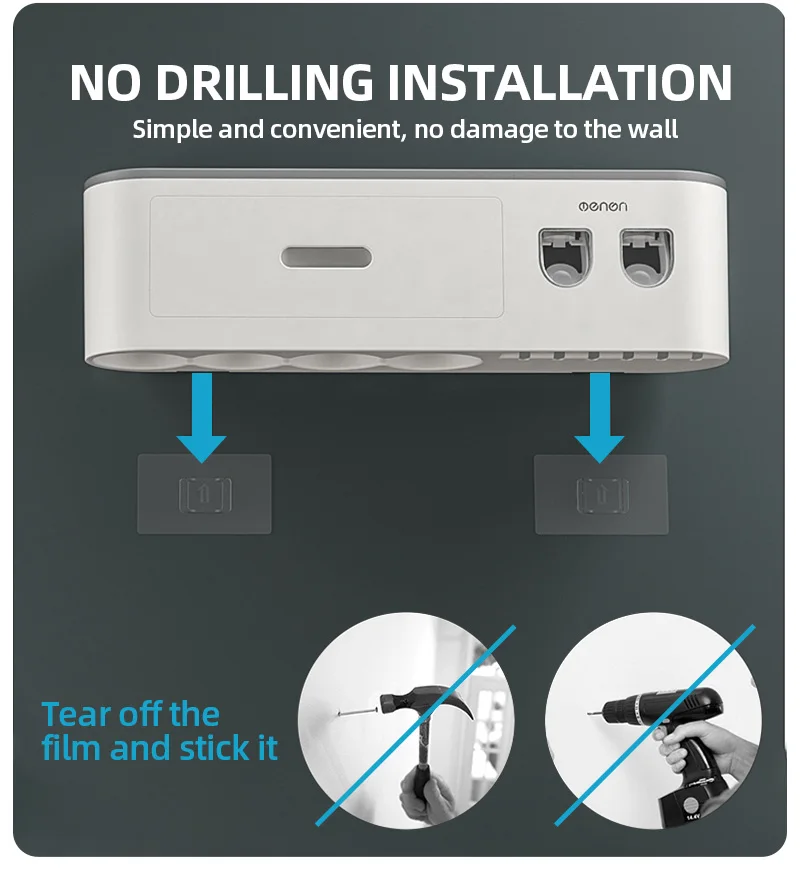 NO DRILLING INSTALLATION
Simple and convenient, no damage to the wall

oenon

Tear off the film and stick it

14.4V