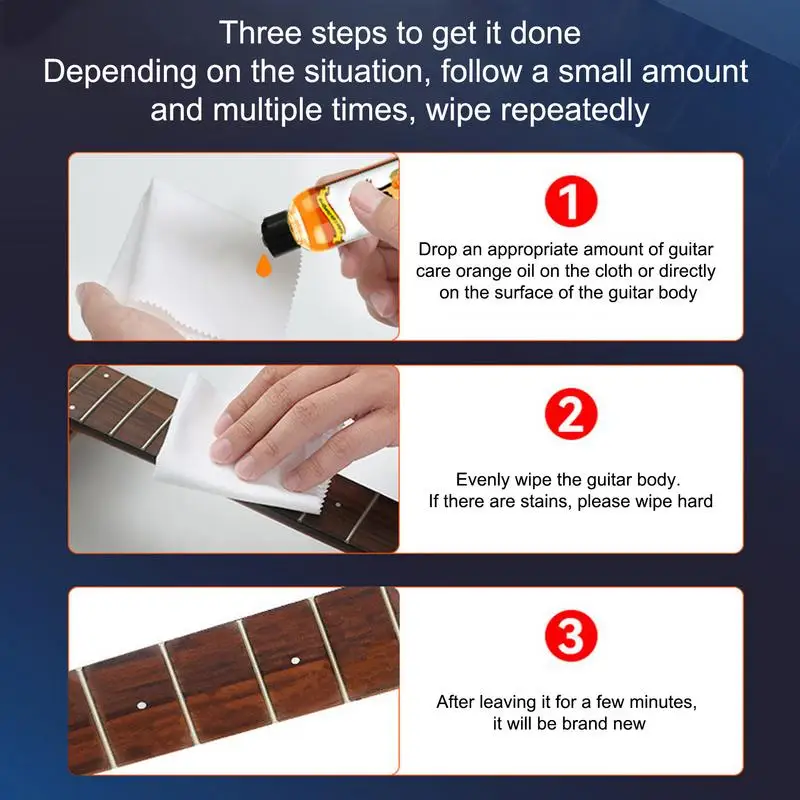 Three steps to get it done
Depending on the situation, follow a small amount and multiple times, wipe repeatedly

1

Drop an appropriate amount of guitar care orange oil on the cloth or directly on the surface of the guitar body

2

Evenly wipe the guitar body. If there are stains, please wipe hard

3

After leaving it for a few minutes, it will be brand new