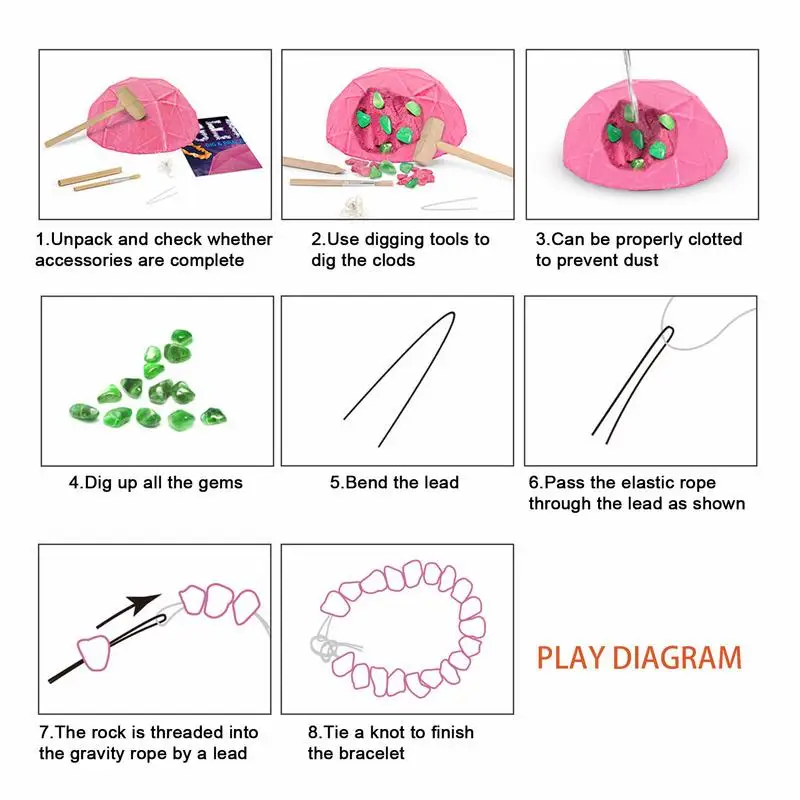 1.Unpack and check whether accessories are complete

2.Use digging tools to dig the clods

3.Can be properly clotted to prevent dust

4.Dig up all the gems

5.Bend the lead

6.Pass the elastic rope through the lead as shown

7.The rock is threaded into the gravity rope by a lead

8.Tie a knot to finish the bracelet

PLAY DIAGRAM