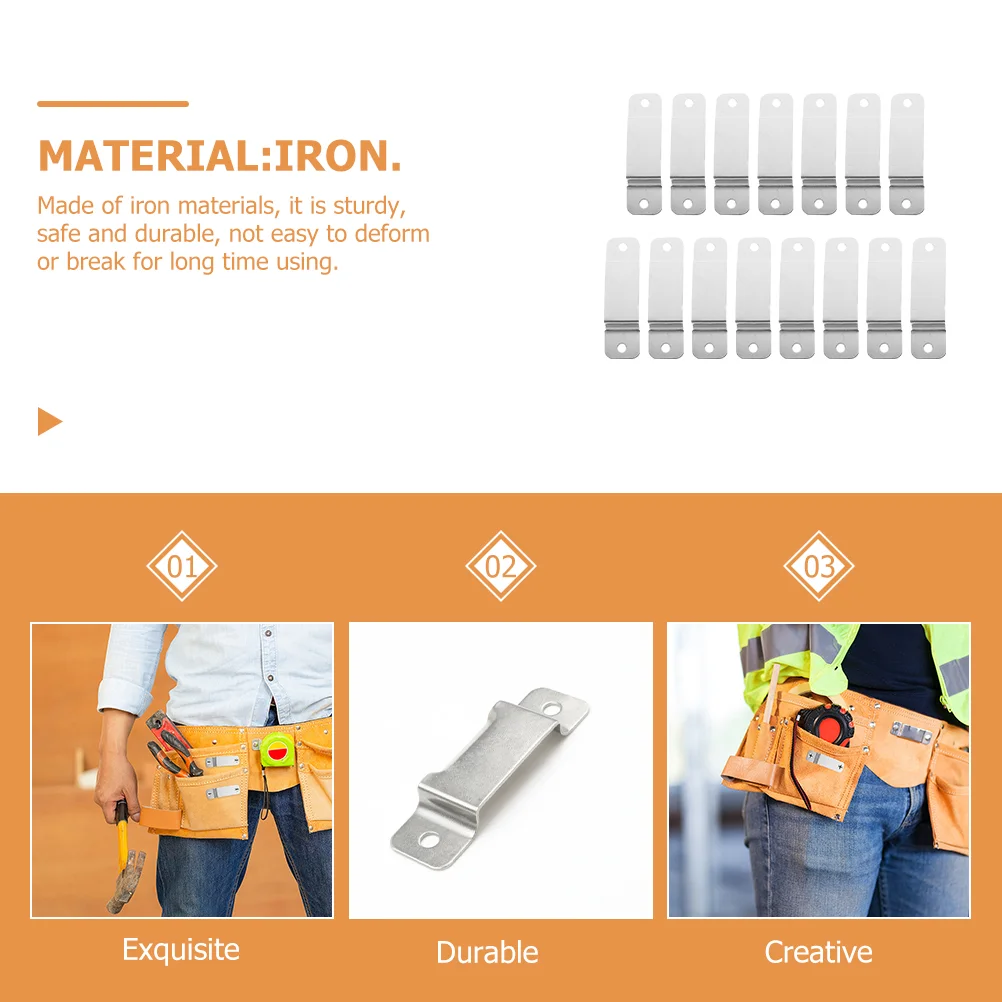 MATERIAL:IRON.

Made of iron materials, it is sturdy, safe and durable, not easy to deform or break for long time using.

01

02

03

Exquisite

Durable

Creative