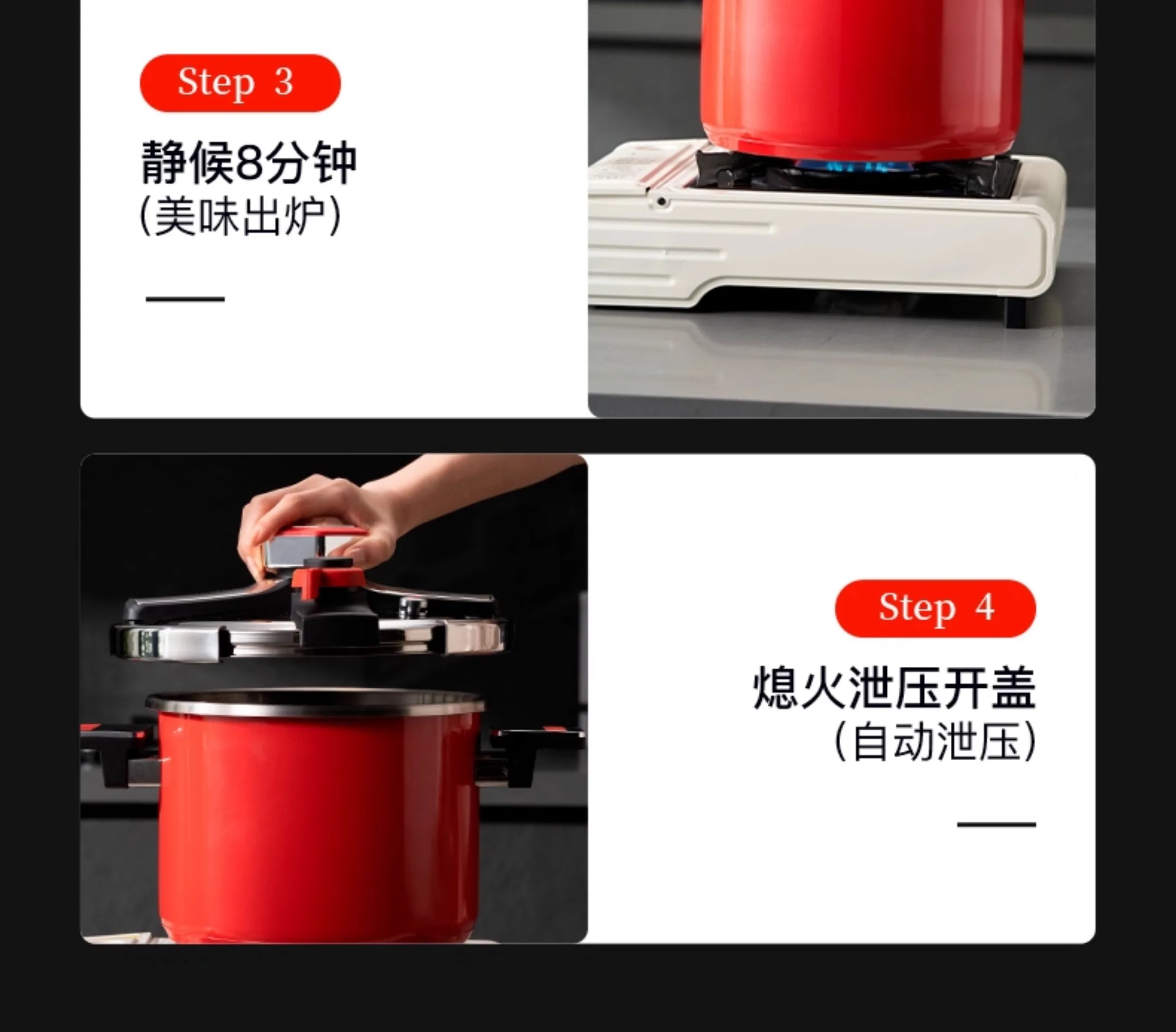 Step 3

静候8分钟
(美味出炉)

Step 4

熄火泄压开盖
(自动泄压)