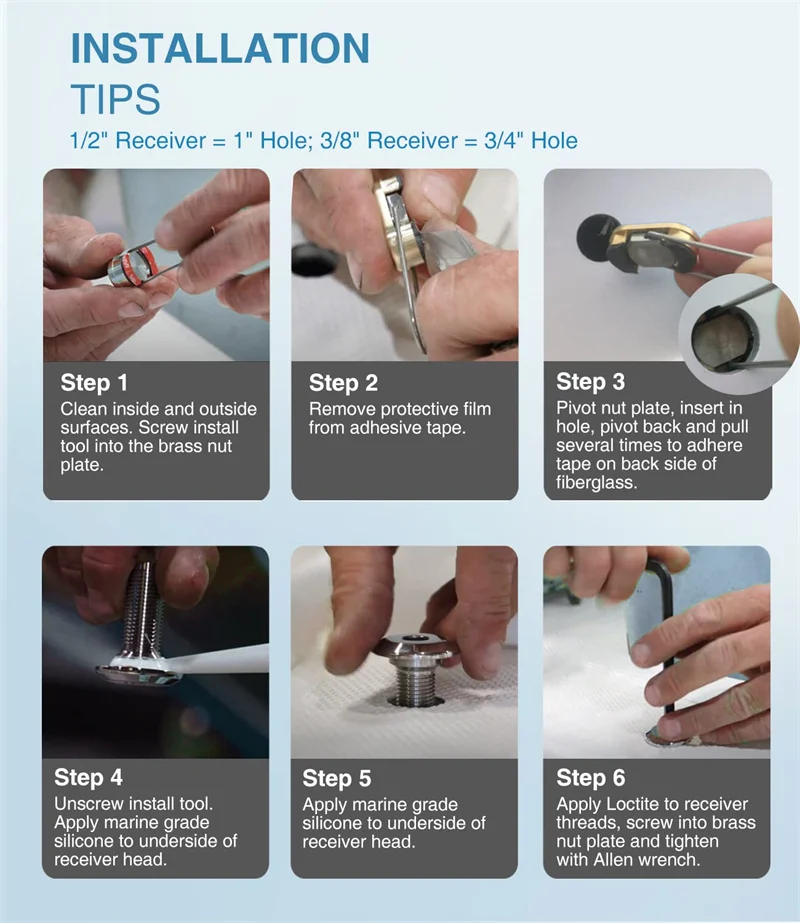 INSTALLATION
TIPS
1/2" Receiver = 1" Hole; 3/8" Receiver = 3/4" Hole

Step 1
Clean inside and outside surfaces. Screw install tool into the brass nut plate.

Step 2
Remove protective film from adhesive tape.

Step 3
Pivot nut plate, insert in hole, pivot back and pull several times to adhere tape on back side of fiberglass.

Step 4
Unscrew install tool. Apply marine grade silicone to underside of receiver head.

Step 5
Apply marine grade silicone to underside of receiver head.

Step 6
Apply Loctite to receiver threads, screw into brass nut plate and tighten with Allen wrench.