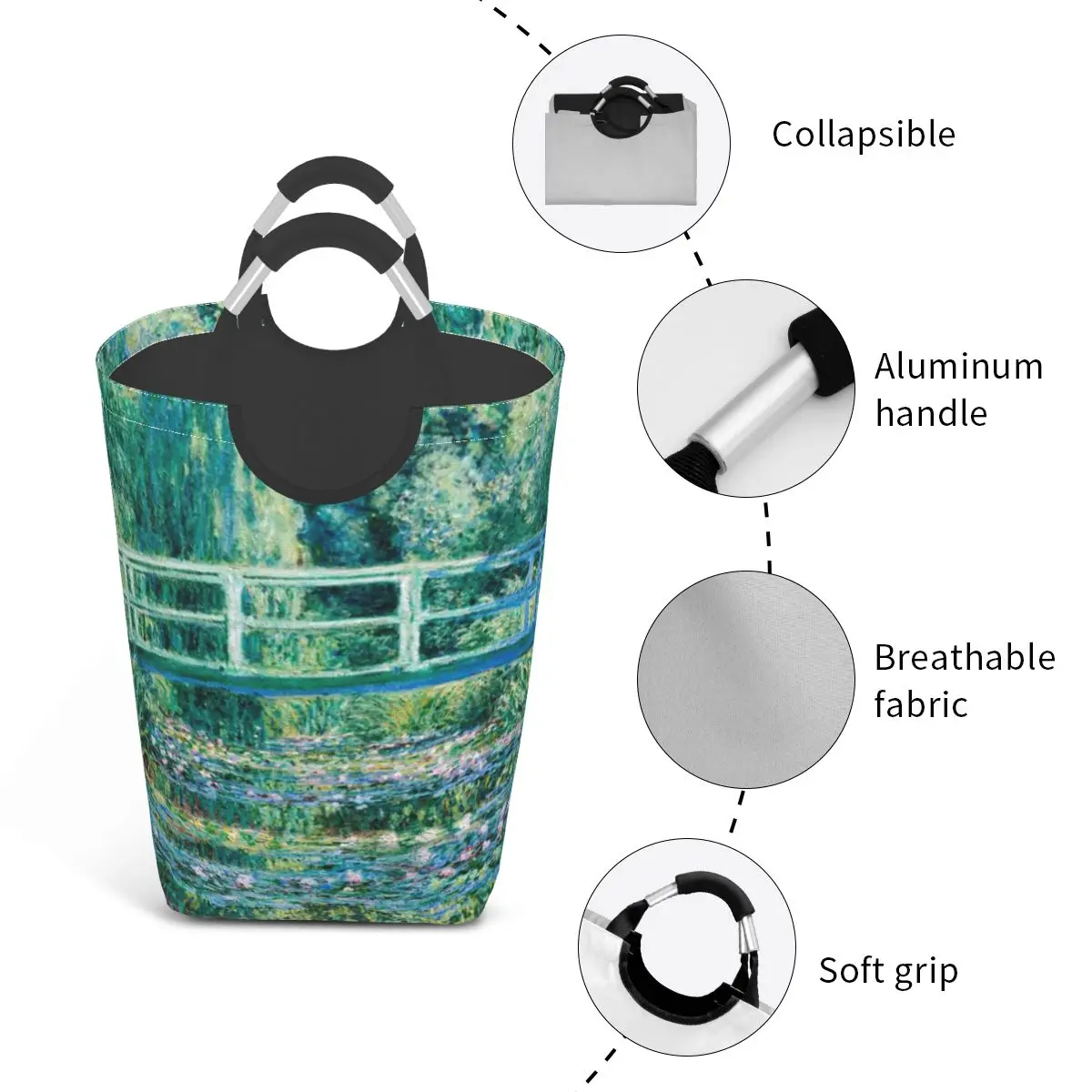 Collapsible

Aluminum handle

Breathable fabric

Soft grip