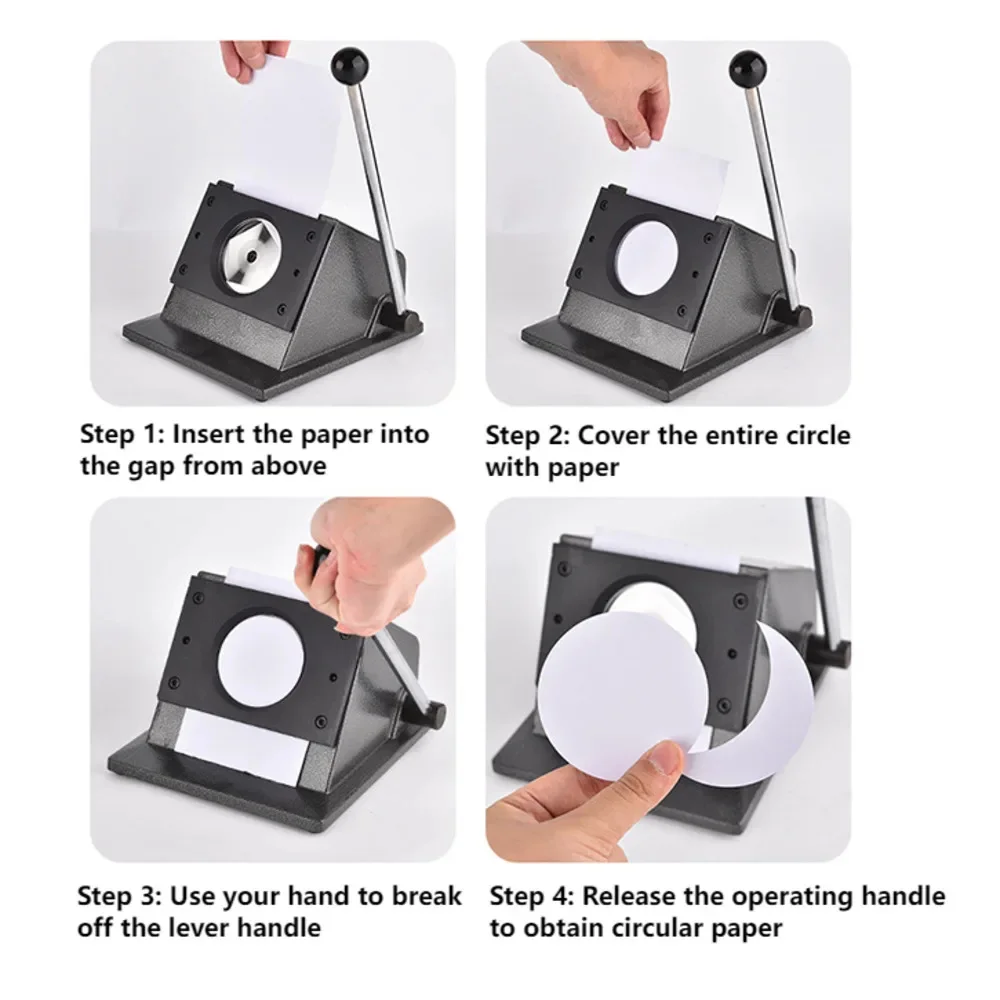 Step 1: Insert the paper into the gap from above

Step 2: Cover the entire circle with paper

Step 3: Use your hand to break off the lever handle

Step 4: Release the operating handle to obtain circular paper