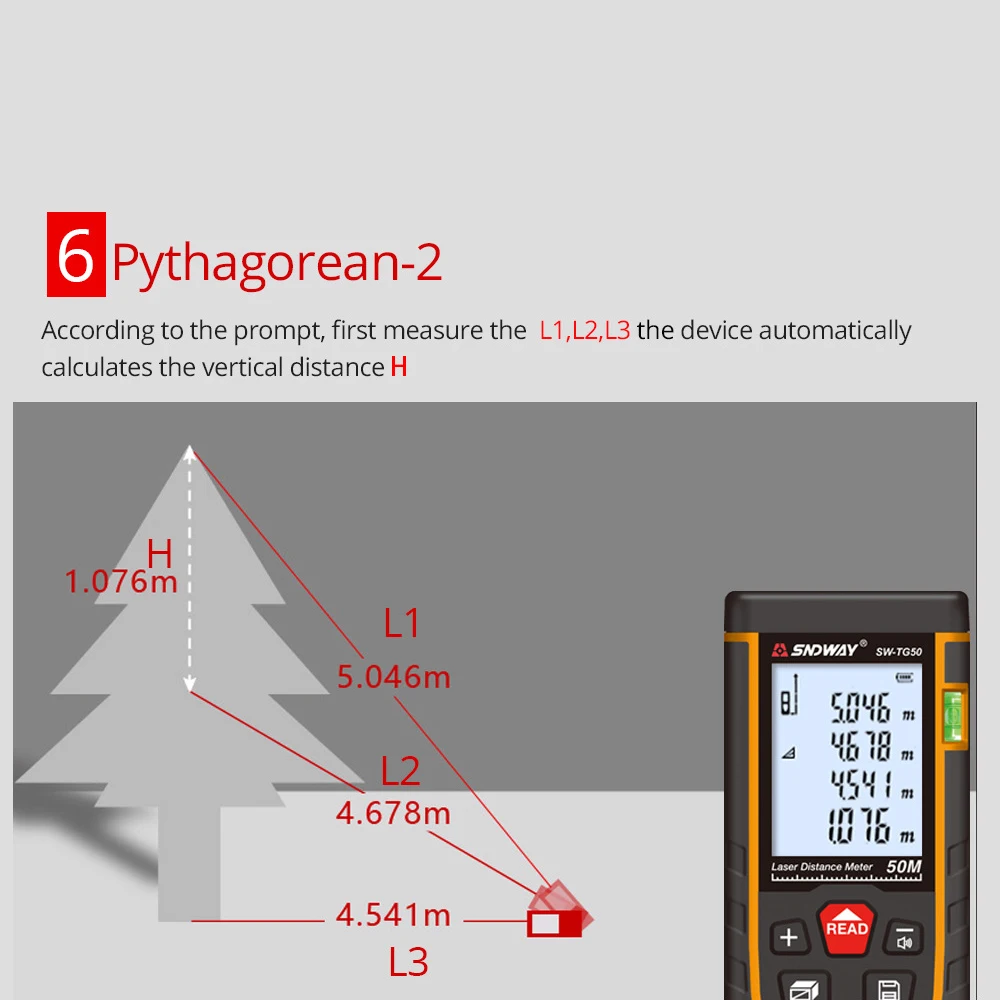 6 Pythagorean-2

According to the prompt, first measure the L1,L2,L3 the device automatically calculates the vertical distance H

H
1.076m

L1
5.046m

L2
4.678m

4.541m
L3

SNDWAY®
SW-TG50

5.046 m
4.678 m
4.541 m
1.076 m

Laser Distance Meter 50M

+
READ
−