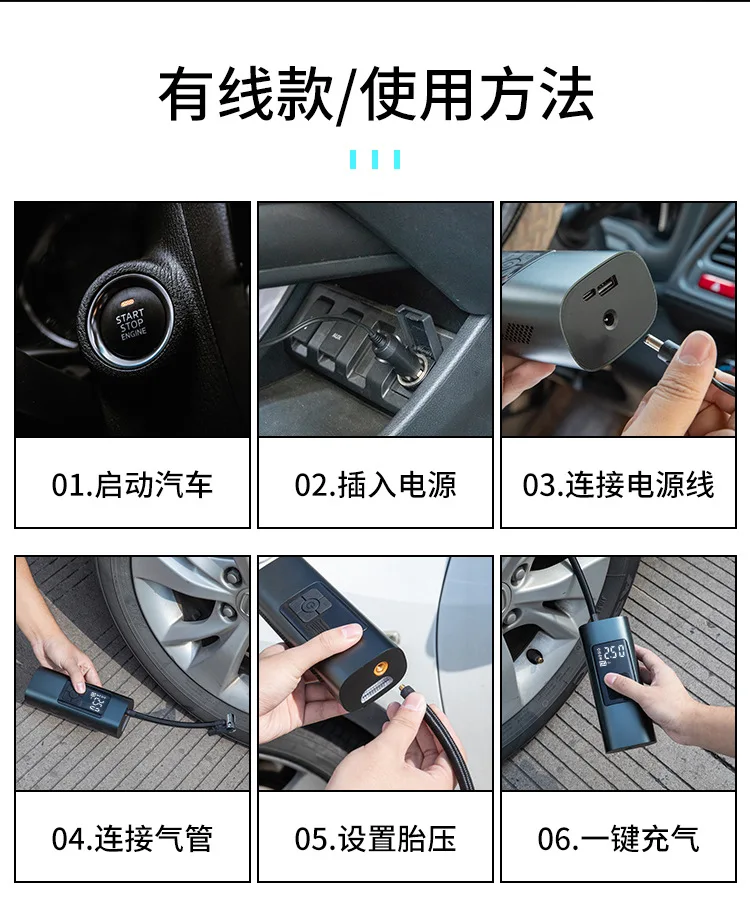 有线款/使用方法

START
STOP
ENGINE

01.启动汽车

02.插入电源

03.连接电源线

04.连接气管

05.设置胎压

250

06.一键充气