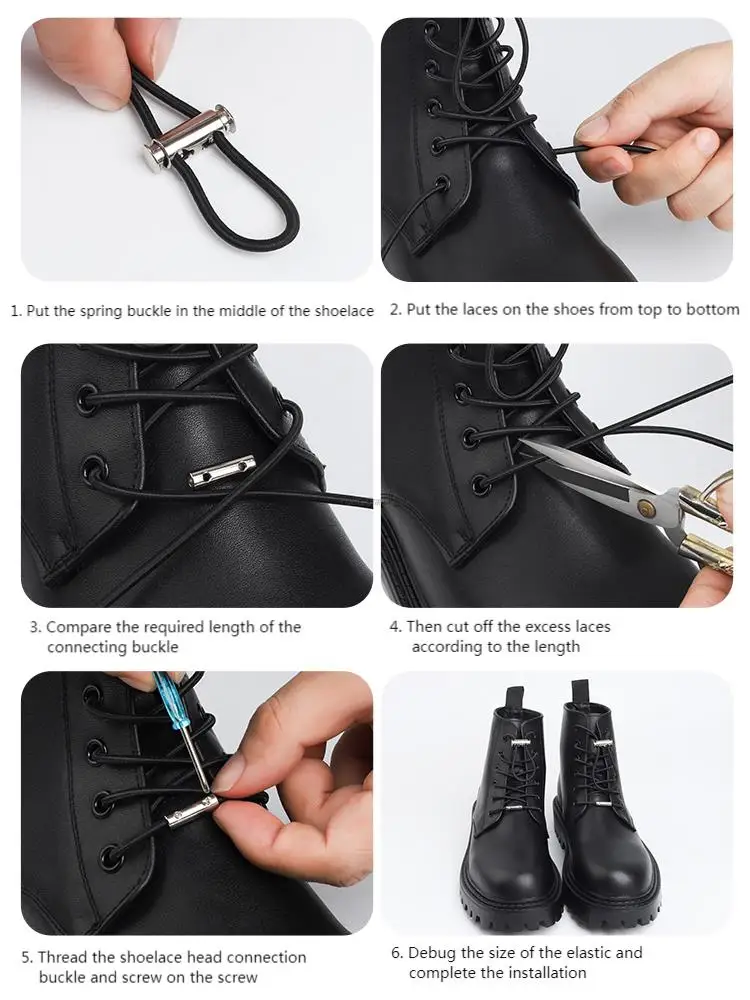 1. Put the spring buckle in the middle of the shoelace

2. Put the laces on the shoes from top to bottom

3. Compare the required length of the connecting buckle

4. Then cut off the excess laces according to the length

5. Thread the shoelace head connection buckle and screw on the screw

6. Debug the size of the elastic and complete the installation