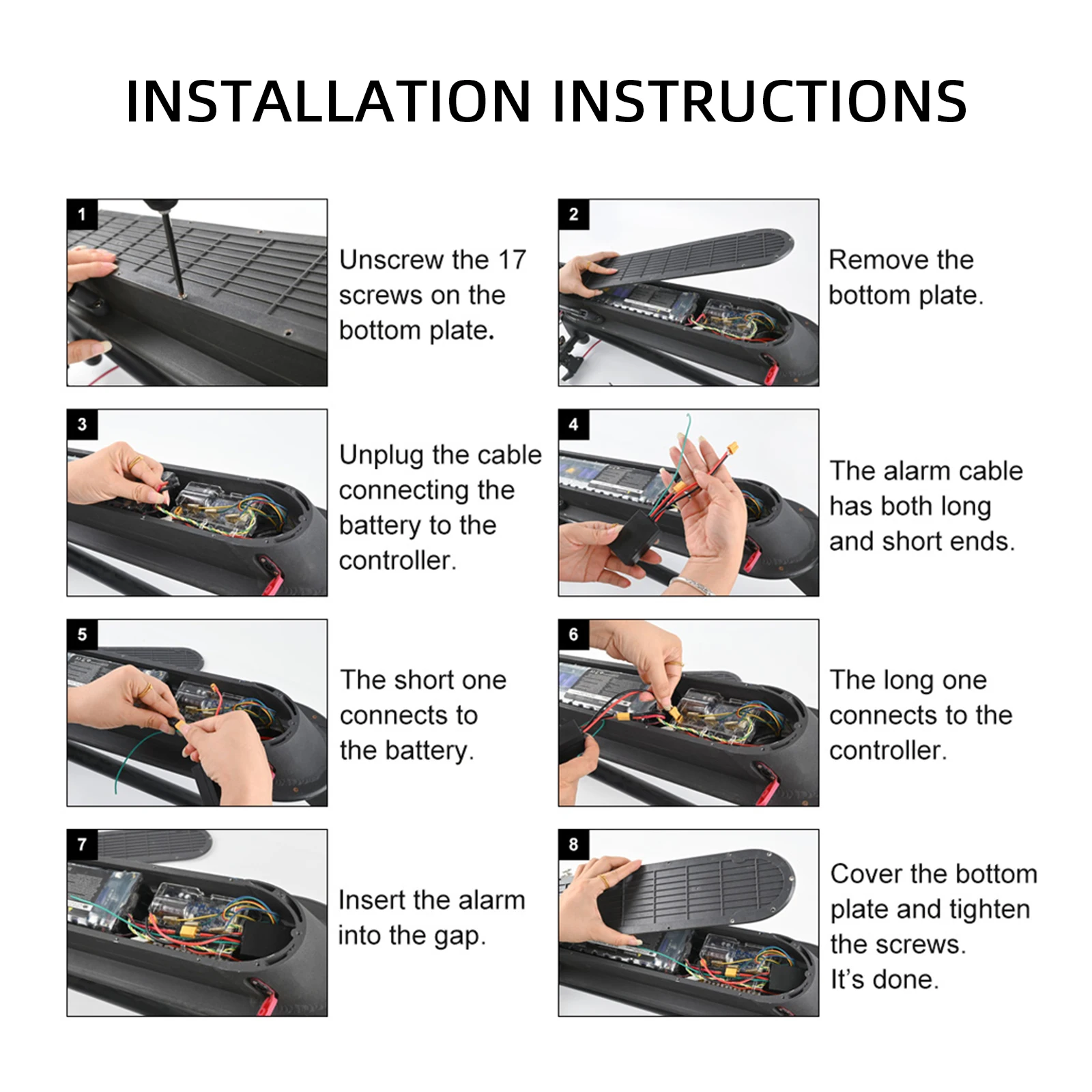 INSTALLATION INSTRUCTIONS

1

Unscrew the 17 screws on the bottom plate.

2

Remove the bottom plate.

3

Unplug the cable connecting the battery to the controller.

4

The alarm cable has both long and short ends.

5

The short one connects to the battery.

6

The long one connects to the controller.

7

Insert the alarm into the gap.

8

Cover the bottom plate and tighten the screws.
It's done.