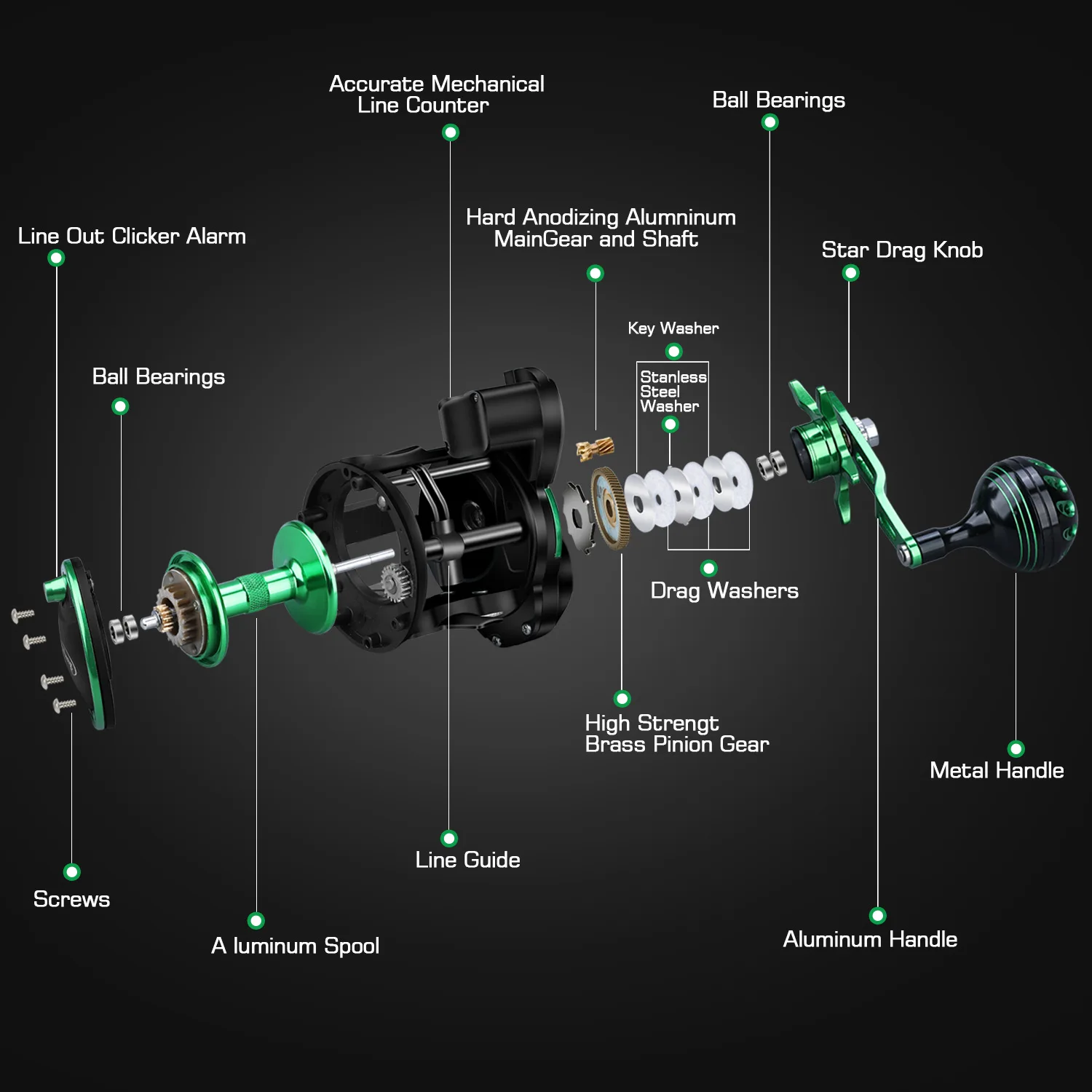 Accurate Mechanical Line Counter

Ball Bearings

Line Out Clicker Alarm

Hard Anodizing Alumninum MainGear and Shaft

Star Drag Knob

Key Washer

Ball Bearings

Stanless Steel Washer

Drag Washers

High Strengt Brass Pinion Gear

Metal Handle

Line Guide

Screws

A luminum Spool

Aluminum Handle