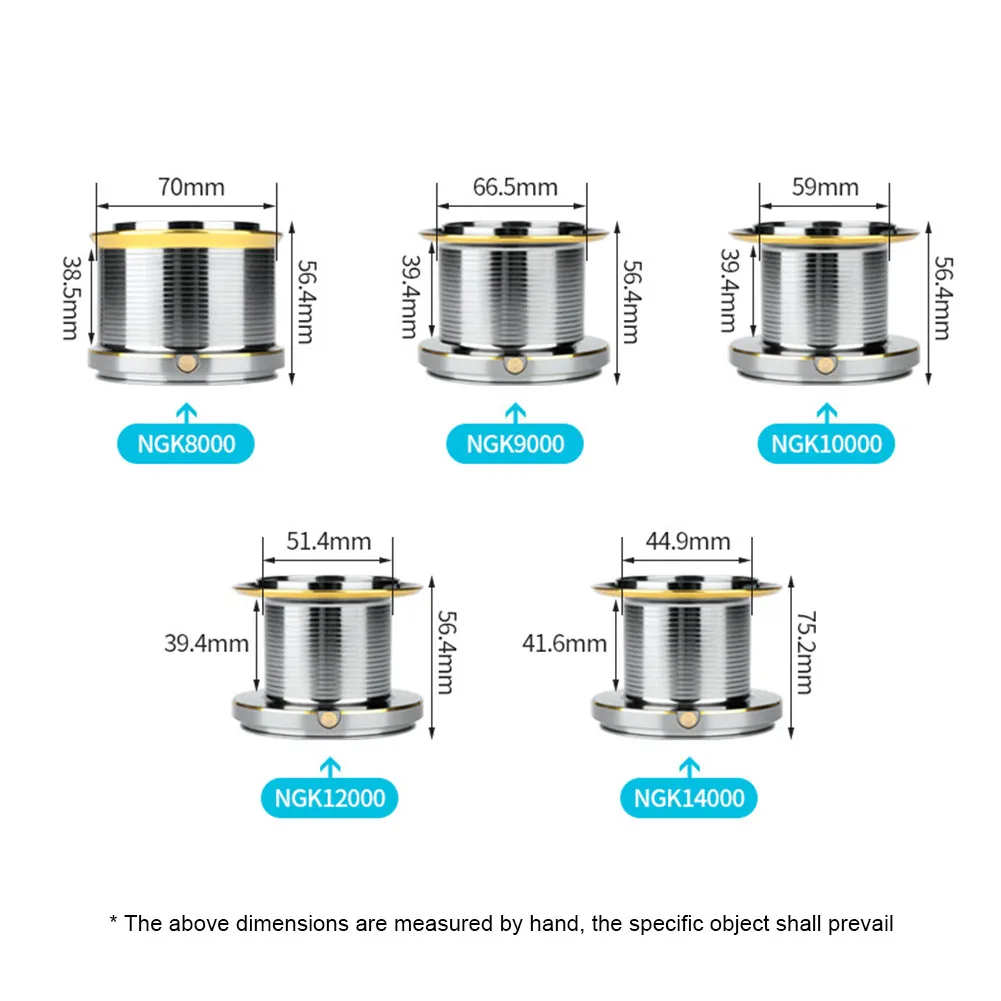 70mm
38.5mm
56.4mm
NGK8000

66.5mm
39.4mm
56.4mm
NGK9000

59mm
39.4mm
56.4mm
NGK10000

51.4mm
39.4mm
56.4mm
NGK12000

44.9mm
41.6mm
75.2mm
NGK14000

* The above dimensions are measured by hand, the specific object shall prevail