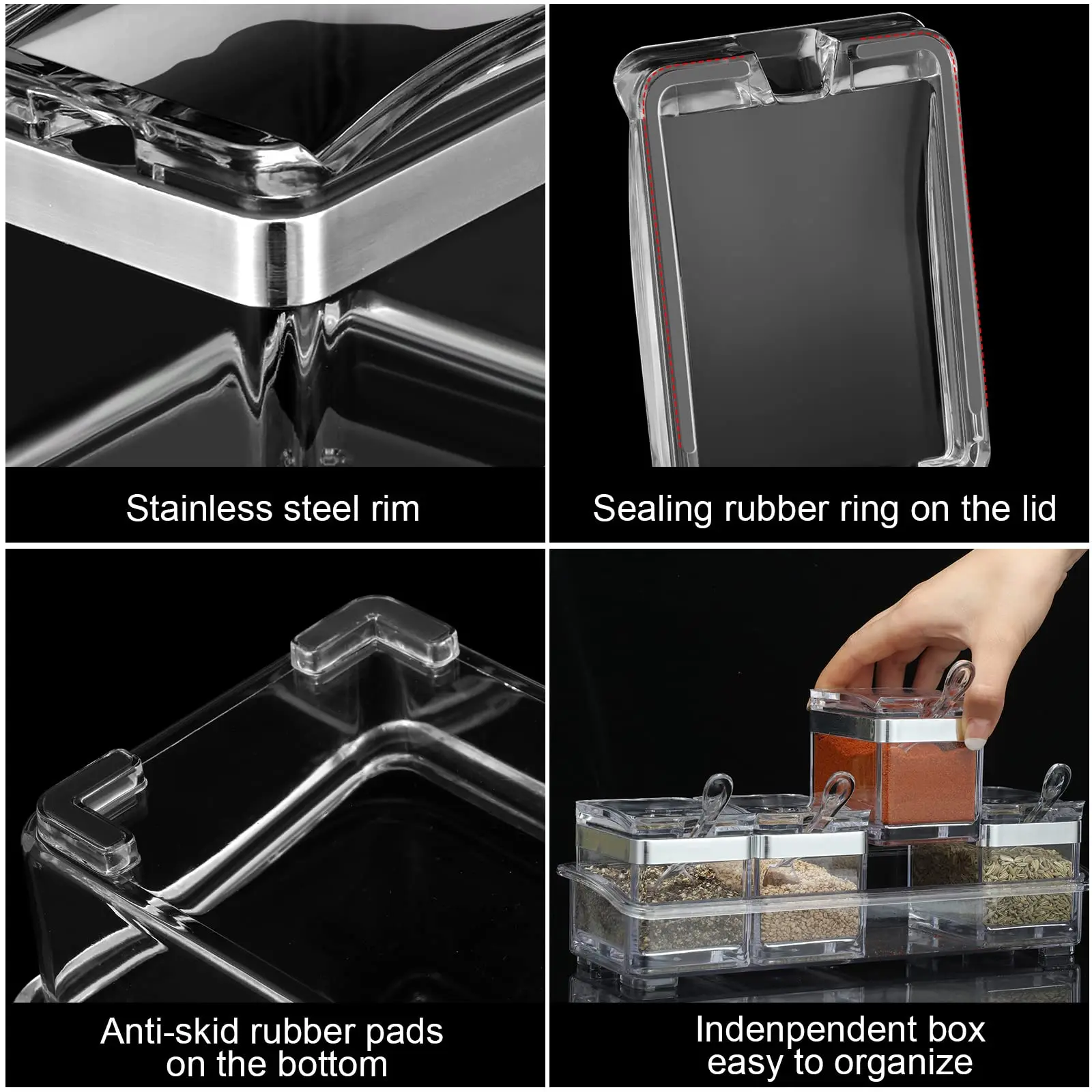 Stainless steel rim

Sealing rubber ring on the lid

Anti-skid rubber pads on the bottom

Indenpendent box easy to organize