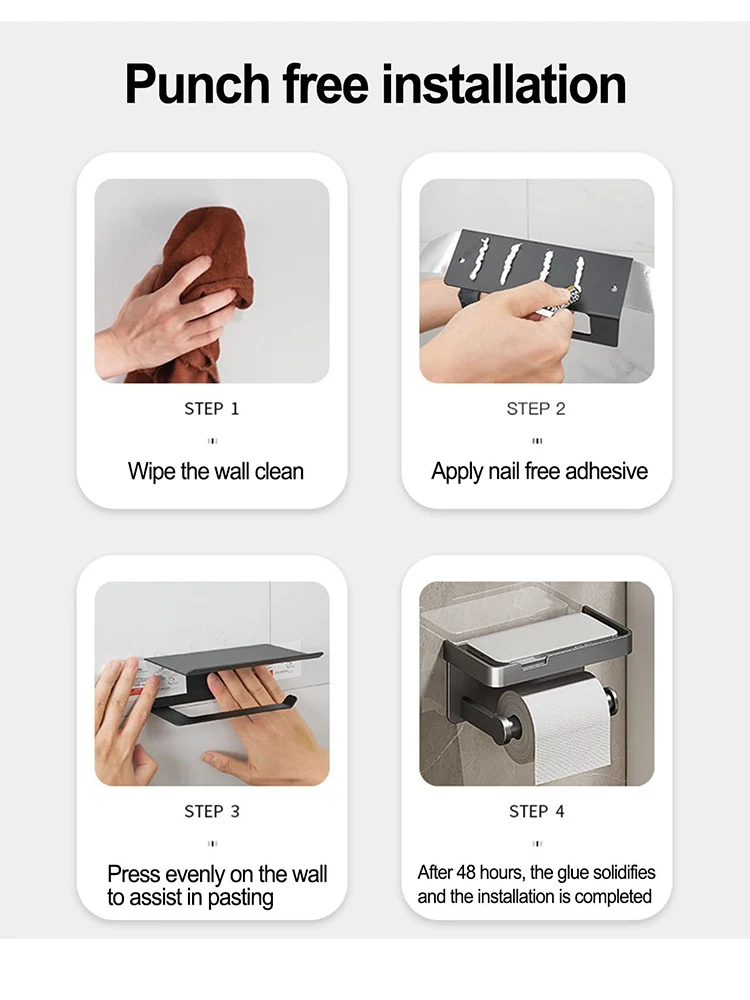 Punch free installation

STEP 1

Wipe the wall clean

STEP 2

Apply nail free adhesive

STEP 3

Press evenly on the wall to assist in pasting

STEP 4

After 48 hours, the glue solidifies and the installation is completed