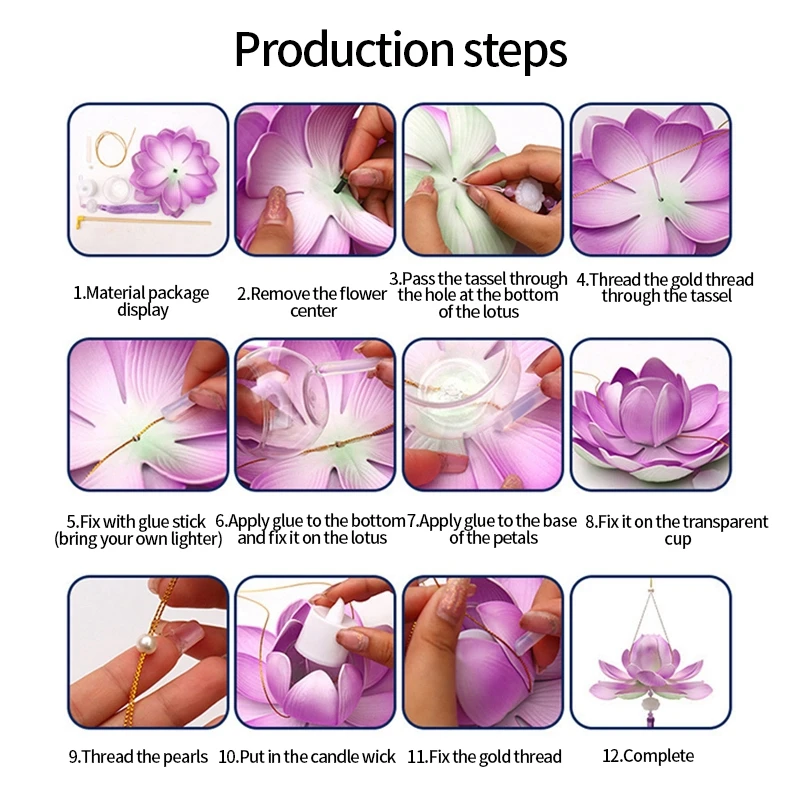 Production steps

1.Material package display

2.Remove the flower center

3.Pass the tassel through the hole at the bottom of the lotus

4.Thread the gold thread through the tassel

5.Fix with glue stick (bring your own lighter)

6.Apply glue to the bottom and fix it on the lotus

7.Apply glue to the base of the petals

8.Fix it on the transparent cup

9.Thread the pearls

10.Put in the candle wick

11.Fix the gold thread

12.Complete