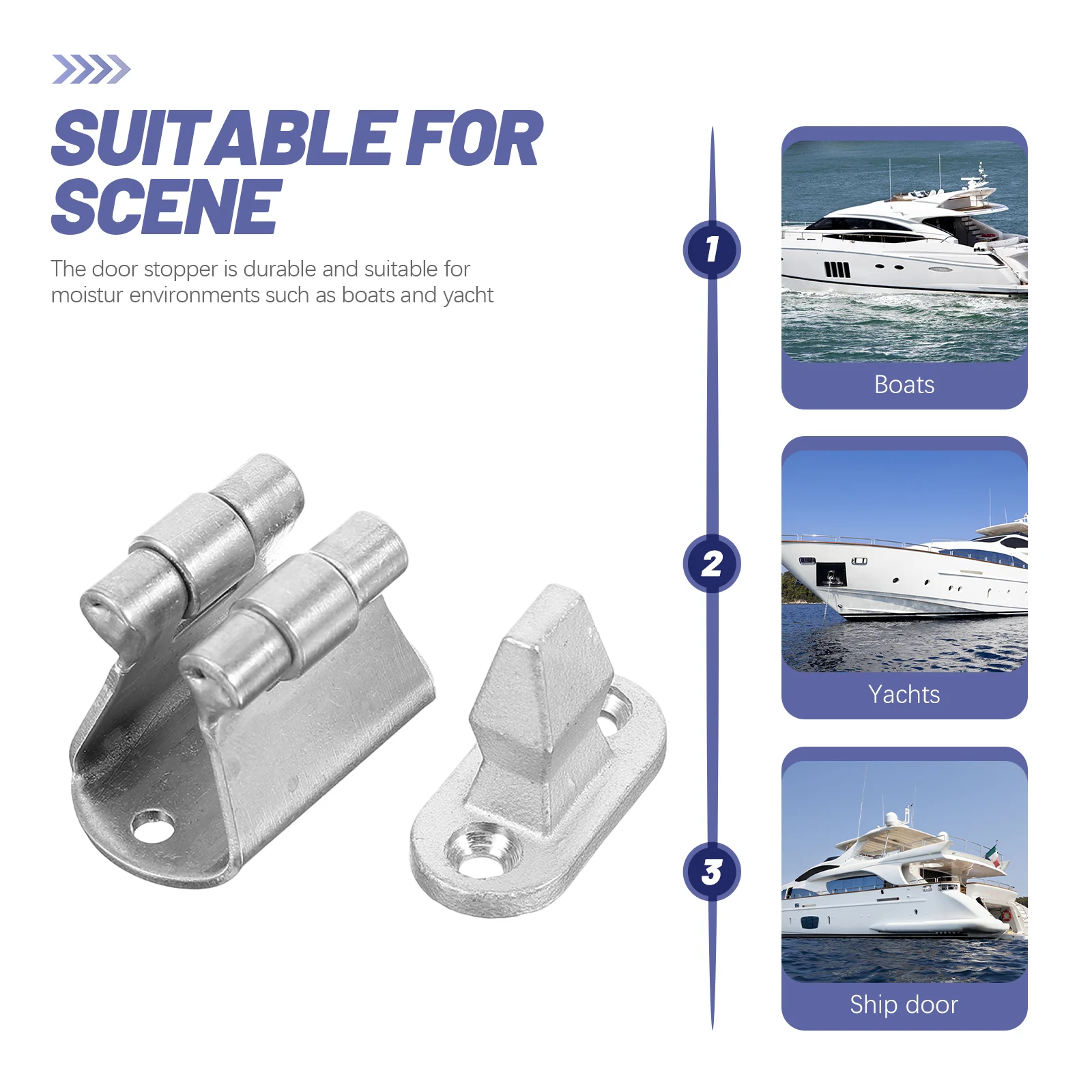 SUITABLE FOR SCENE

The door stopper is durable and suitable for moistur environments such as boats and yacht

1

Boats

2

Yachts

3

Ship door