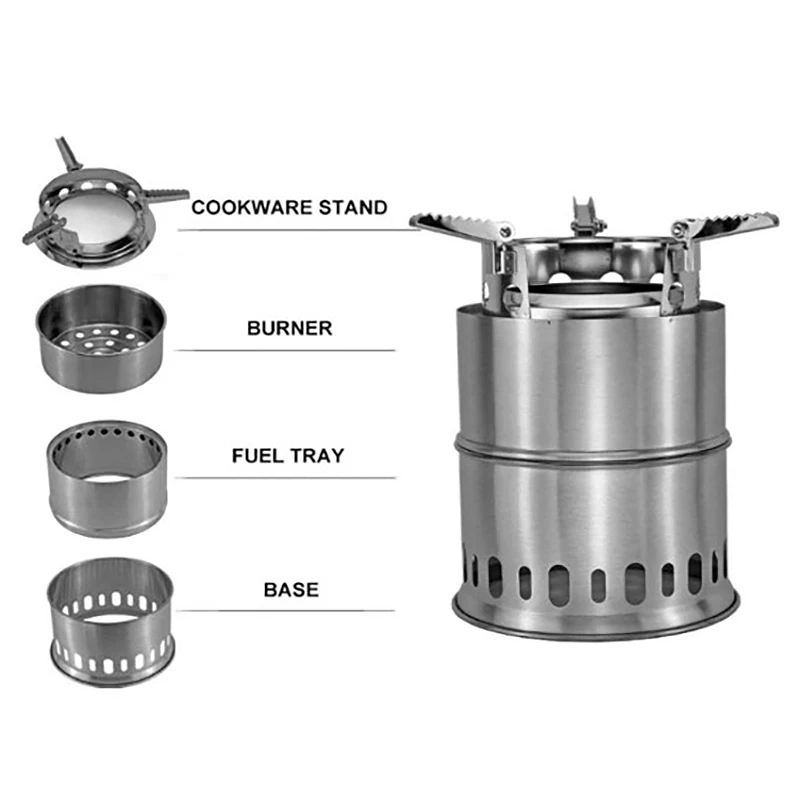 COOKWARE STAND

BURNER

FUEL TRAY

BASE