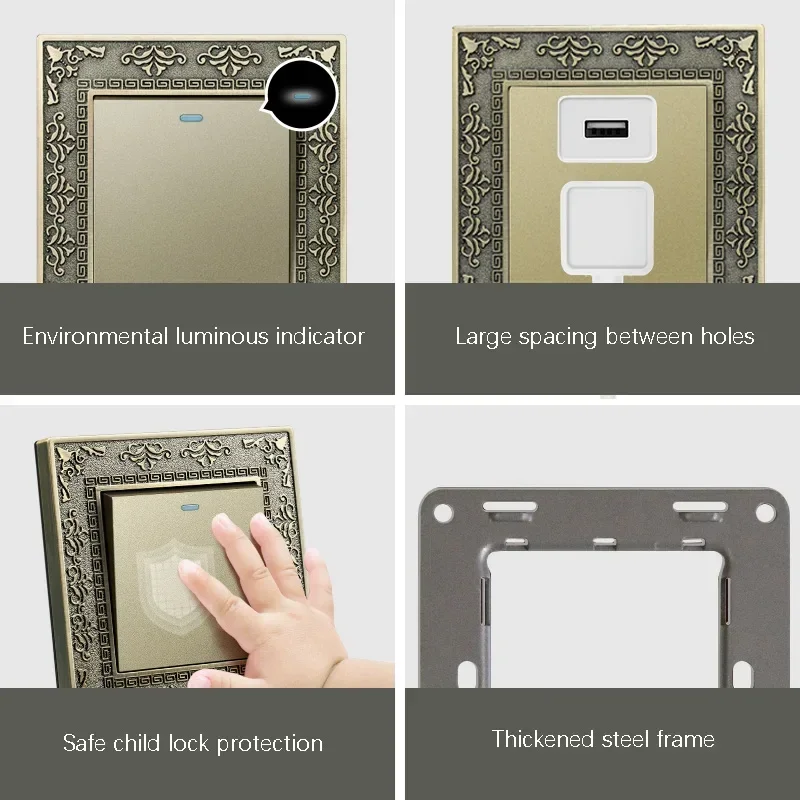 Environmental luminous indicator

Large spacing between holes

Safe child lock protection

Thickened steel frame