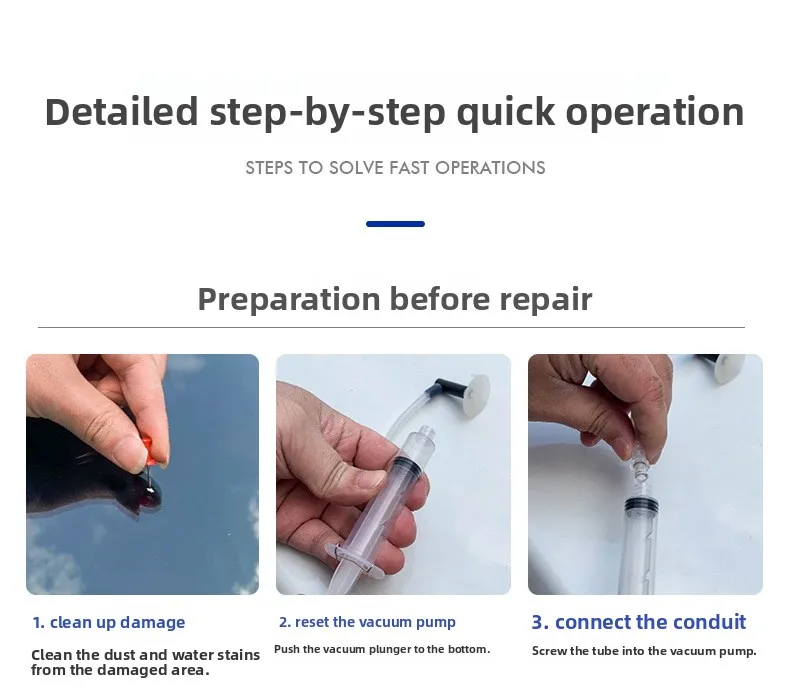 Detailed step-by-step quick operation

STEPS TO SOLVE FAST OPERATIONS

Preparation before repair

1. clean up damage

Clean the dust and water stains from the damaged area.

2. reset the vacuum pump

Push the vacuum plunger to the bottom.

3. connect the conduit

Screw the tube into the vacuum pump.