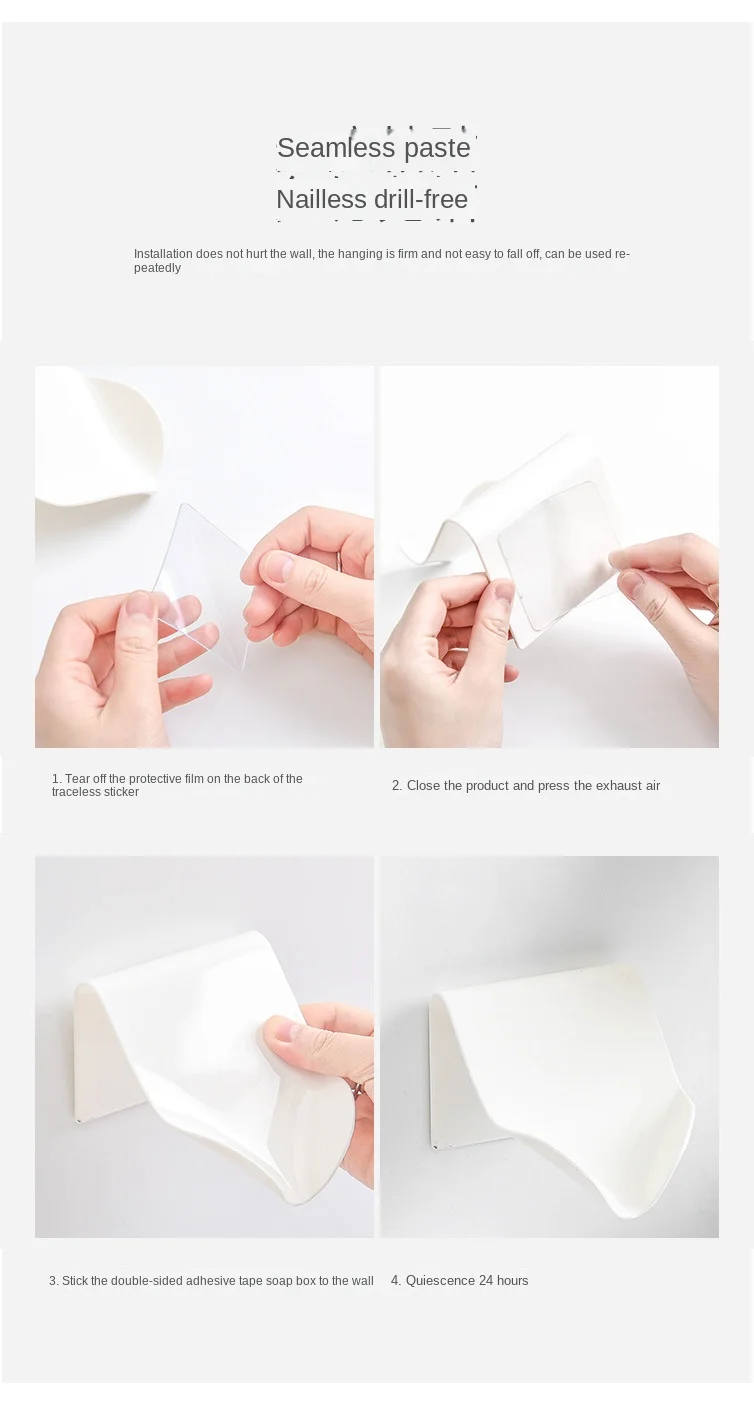 Seamless paste

Nailless drill-free

Installation does not hurt the wall, the hanging is firm and not easy to fall off, can be used repeatedly

1. Tear off the protective film on the back of the traceless sticker

2. Close the product and press the exhaust air

3. Stick the double-sided adhesive tape soap box to the wall

4. Quiescence 24 hours