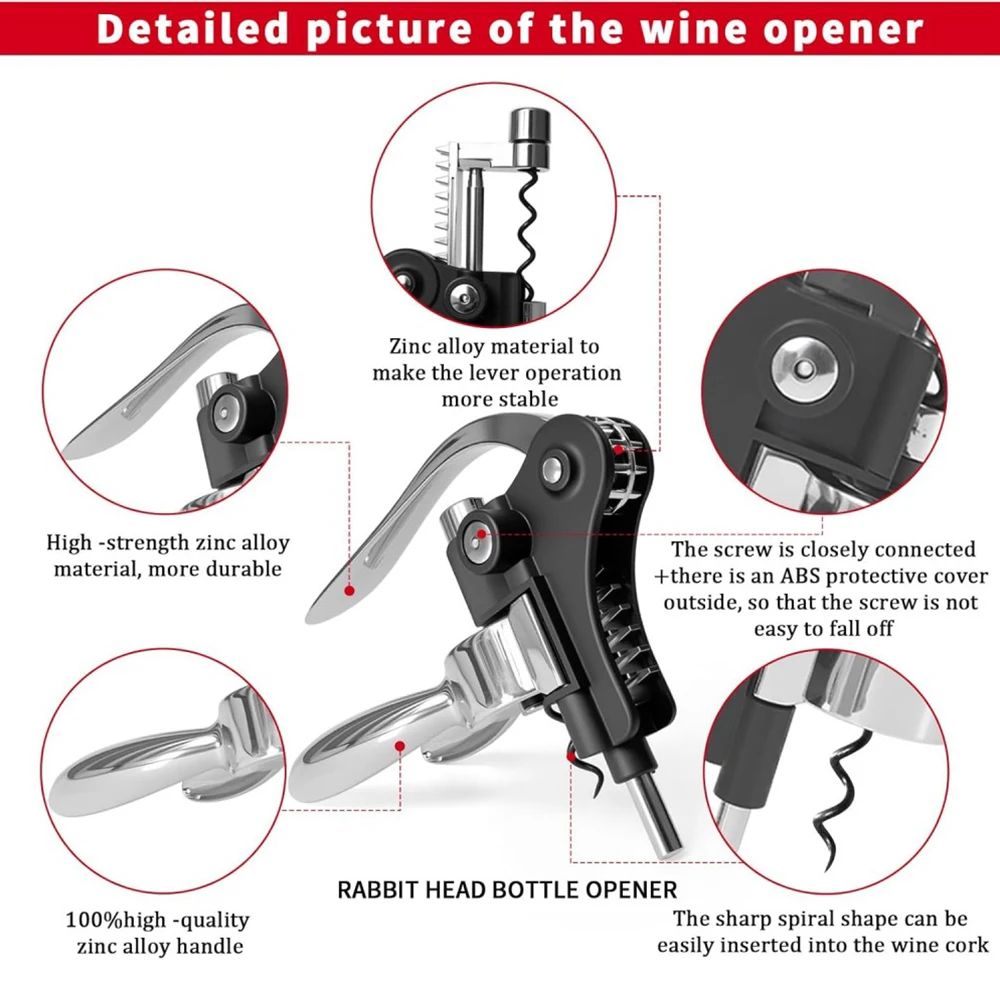 Detailed picture of the wine opener

Zinc alloy material to make the lever operation more stable

High -strength zinc alloy material, more durable

The screw is closely connected +there is an ABS protective cover outside, so that the screw is not easy to fall off

RABBIT HEAD BOTTLE OPENER

100%high -quality zinc alloy handle

The sharp spiral shape can be easily inserted into the wine cork