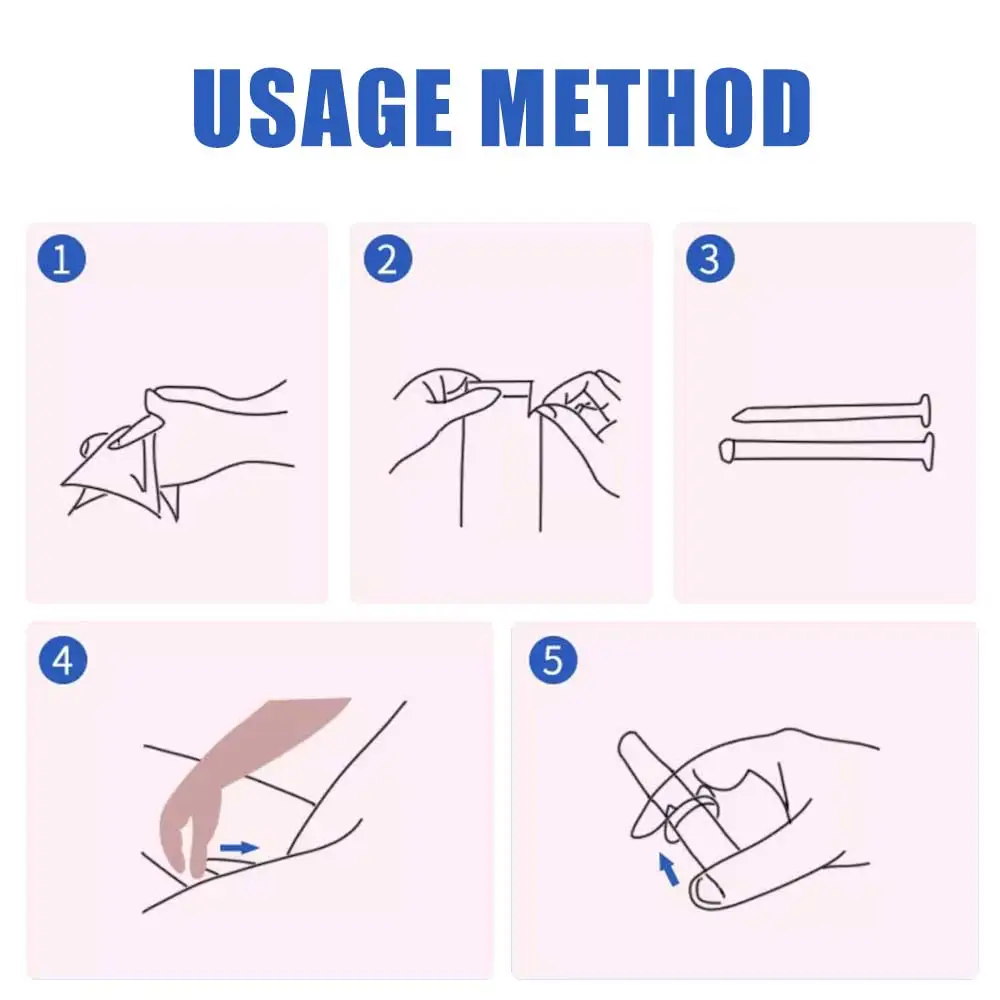 USAGE METHOD

1

2

3

4

5