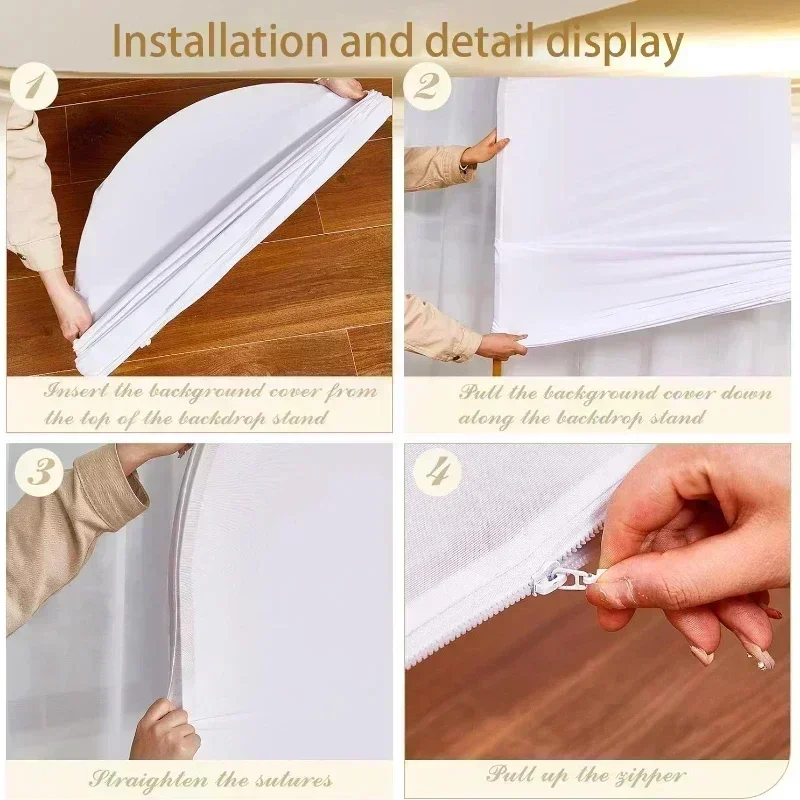 Installation and detail display

1

Insert the background cover from the top of the backdrop stand

2

Pull the background cover down along the backdrop stand

3

Straighten the sutures

4

Pull up the zipper