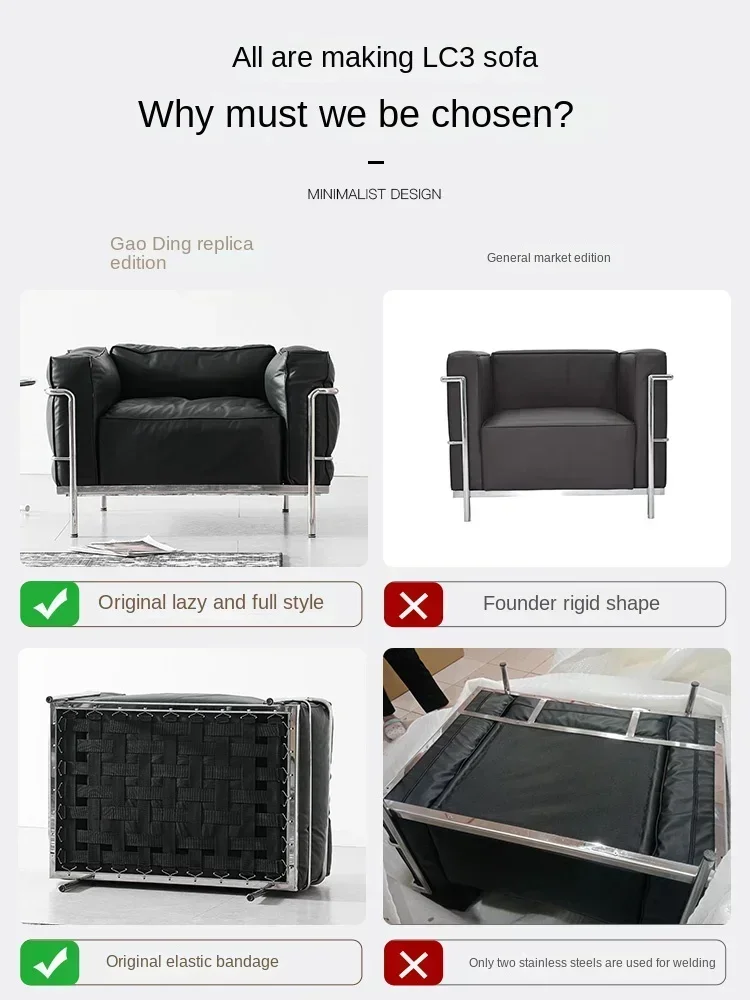 All are making LC3 sofa

Why must we be chosen?

MINIMALIST DESIGN

Gao Ding replica edition

General market edition

Original lazy and full style

Founder rigid shape

Original elastic bandage

Only two stainless steels are used for welding