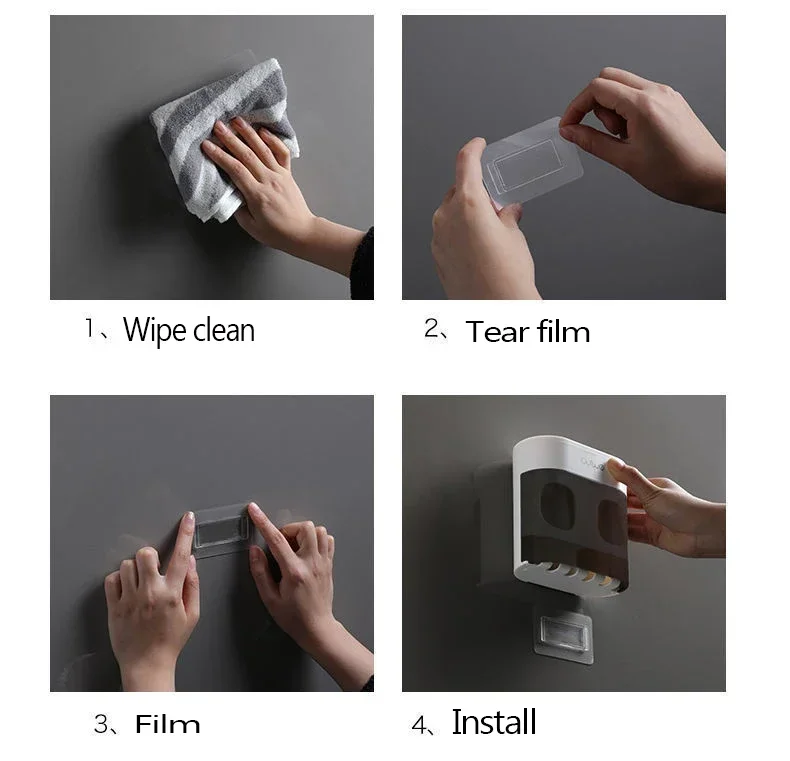 1、Wipe clean

2、Tear film

3、Film

4、Install