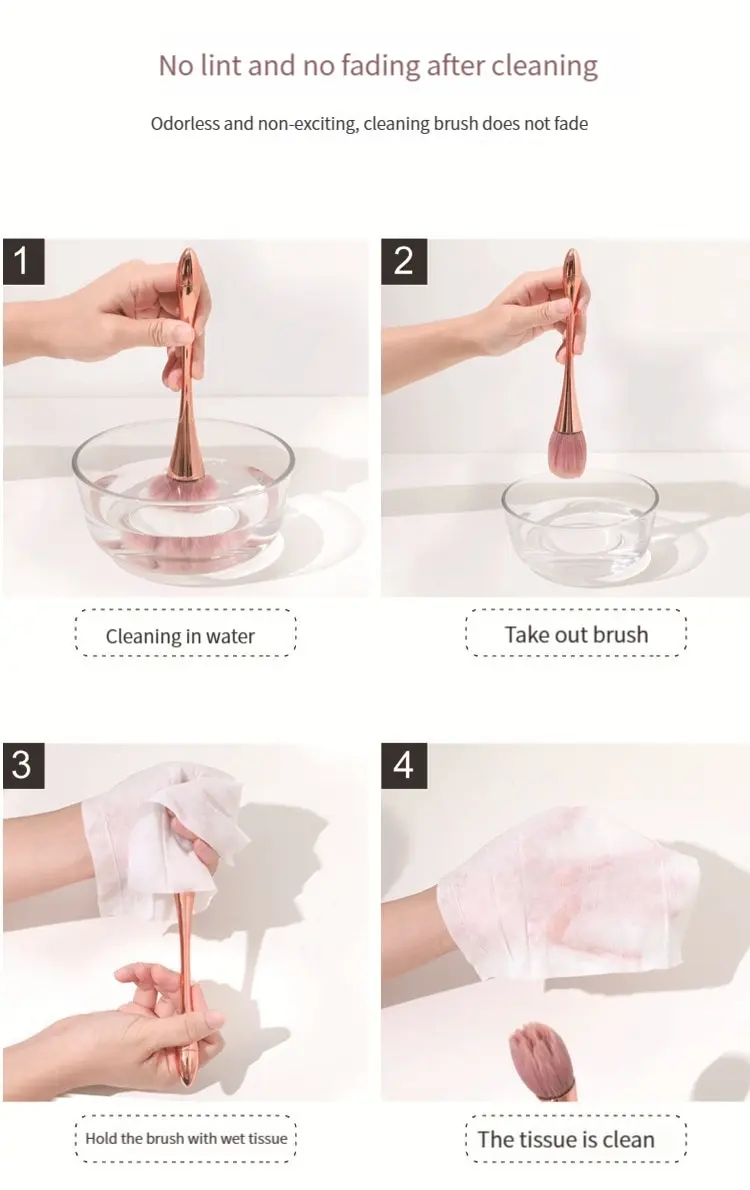 No lint and no fading after cleaning

Odorless and non-exciting, cleaning brush does not fade

1

Cleaning in water

2

Take out brush

3

Hold the brush with wet tissue

4

The tissue is clean