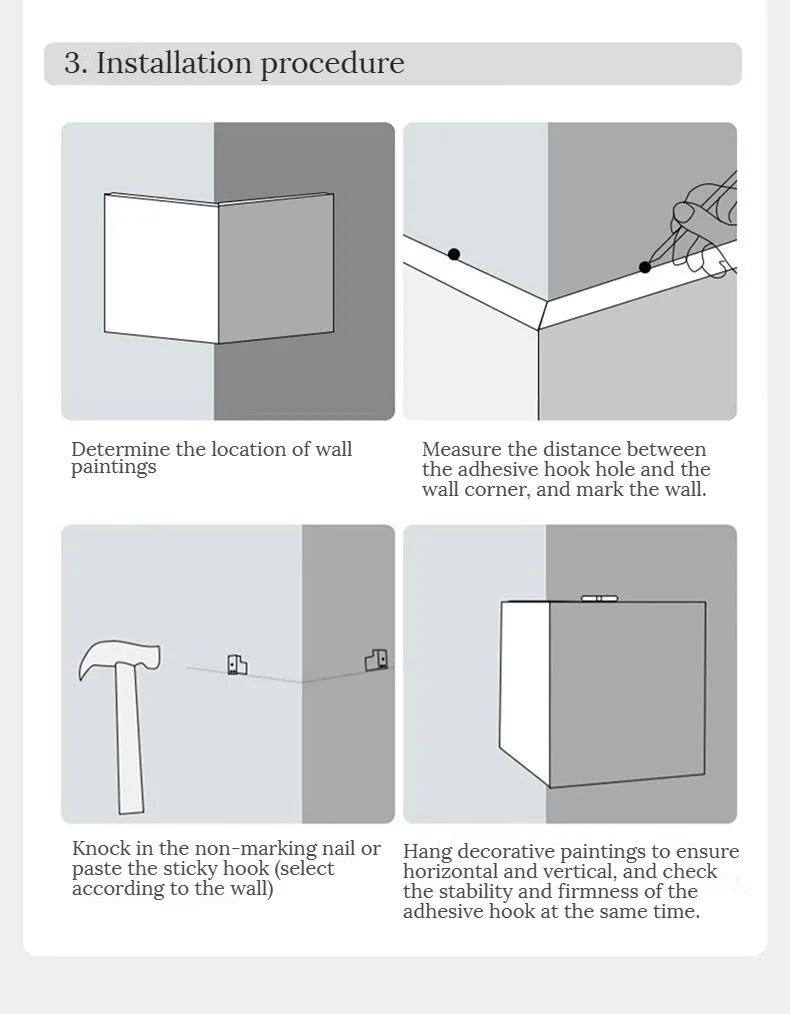 3. Installation procedure

Determine the location of wall paintings

Measure the distance between the adhesive hook hole and the wall corner, and mark the wall.

Knock in the non-marking nail or paste the sticky hook (select according to the wall)

Hang decorative paintings to ensure horizontal and vertical, and check the stability and firmness of the adhesive hook at the same time.