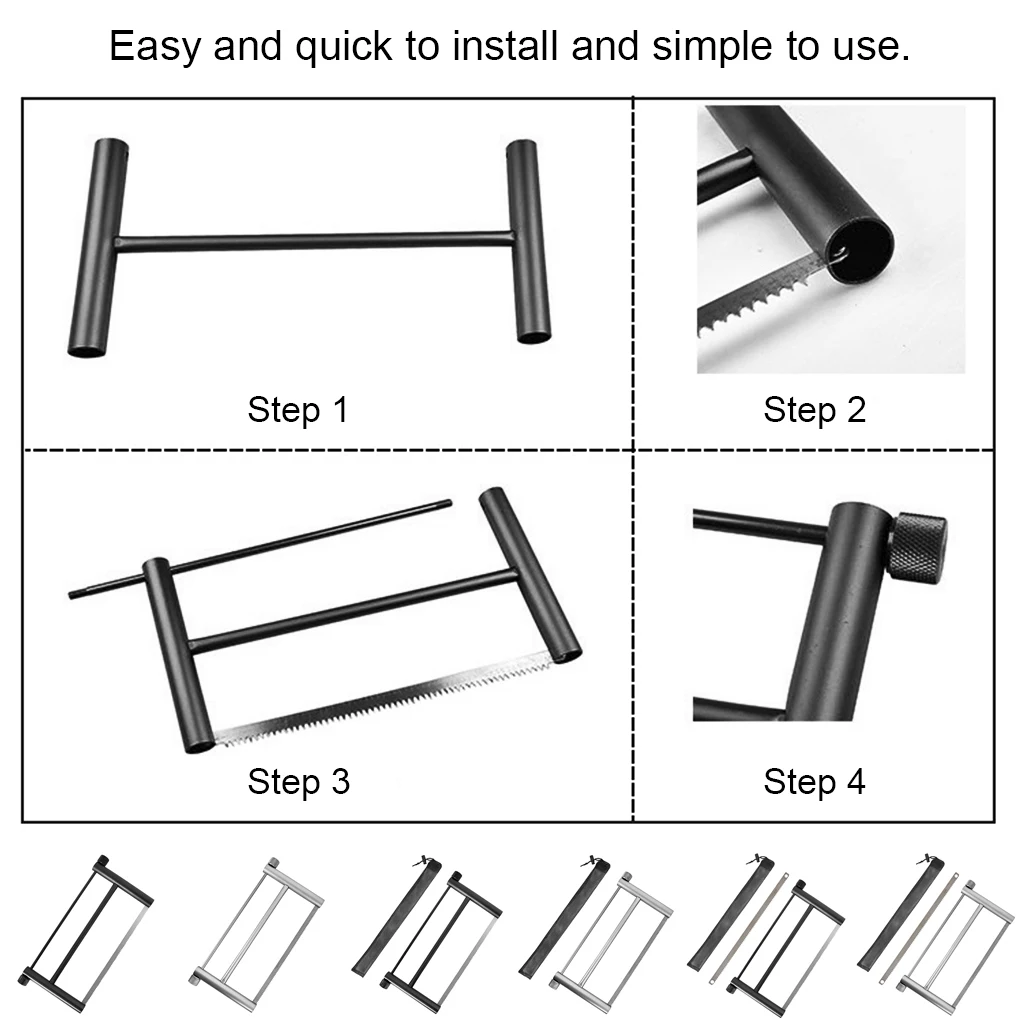 Easy and quick to install and simple to use.

Step 1

Step 2

Step 3

Step 4