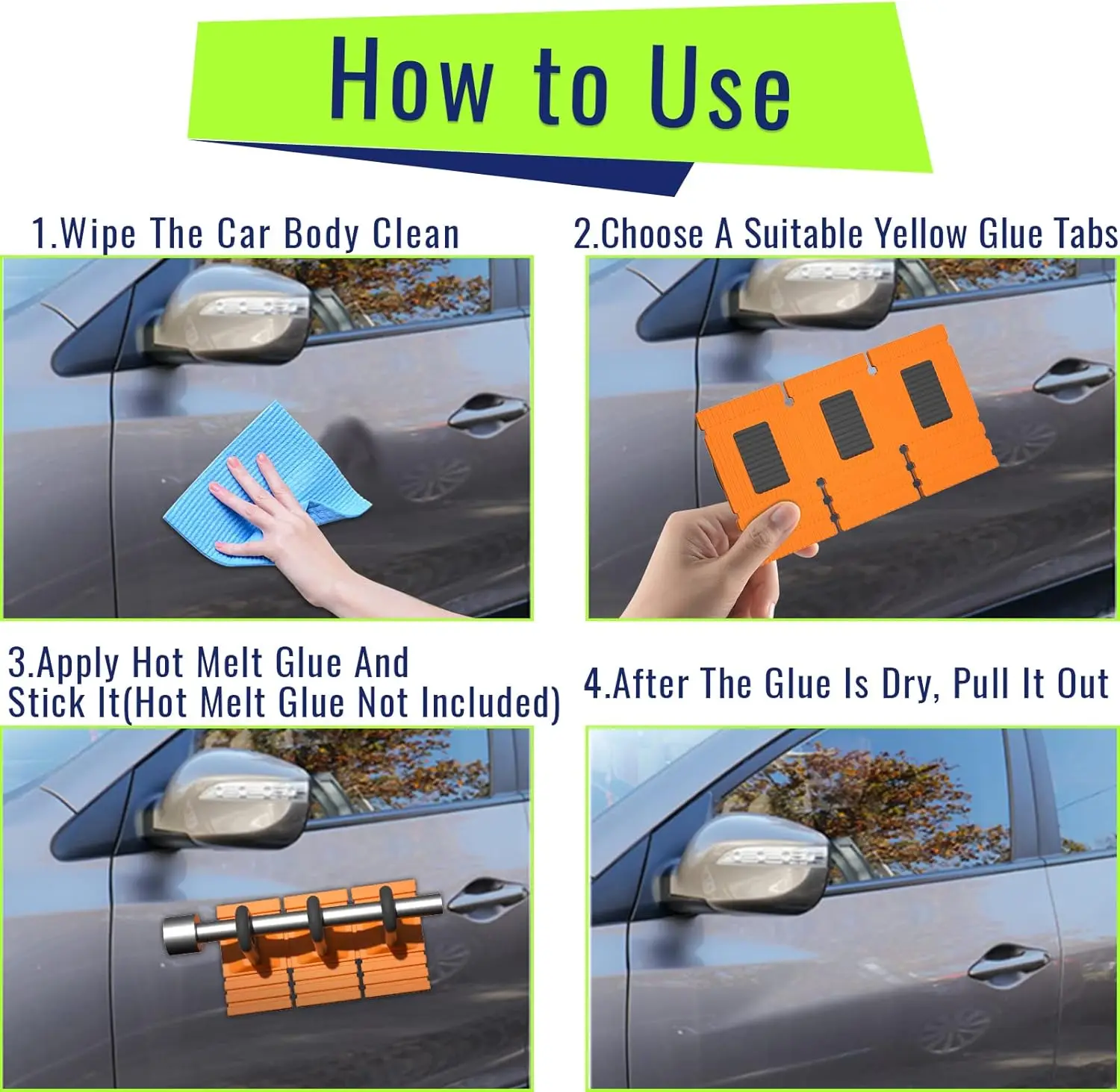 How to Use

1.Wipe The Car Body Clean

2.Choose A Suitable Yellow Glue Tabs

3.Apply Hot Melt Glue And Stick It(Hot Melt Glue Not Included)

4.After The Glue Is Dry, Pull It Out