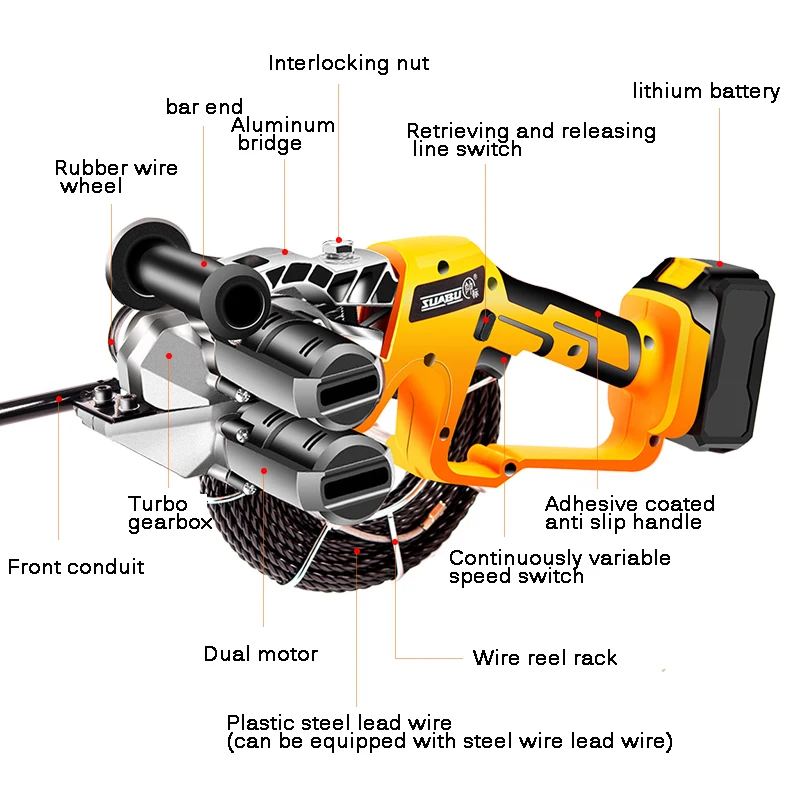 Interlocking nut

lithium battery

bar end

Aluminum bridge

Retrieving and releasing line switch

Rubber wire wheel

SUABU

Turbo gearbox

Adhesive coated anti slip handle

Front conduit

Continuously variable speed switch

Dual motor

Wire reel rack

Plastic steel lead wire
(can be equipped with steel wire lead wire)