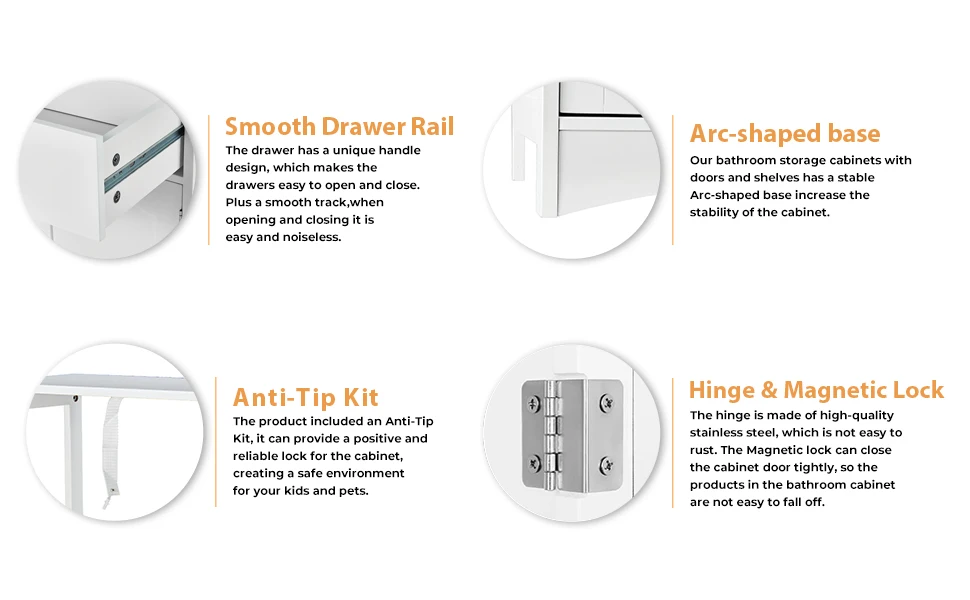 Smooth Drawer Rail
The drawer has a unique handle design, which makes the drawers easy to open and close. Plus a smooth track,when opening and closing it is easy and noiseless.

Arc-shaped base
Our bathroom storage cabinets with doors and shelves has a stable Arc-shaped base increase the stability of the cabinet.

Anti-Tip Kit
The product included an Anti-Tip Kit, it can provide a positive and reliable lock for the cabinet, creating a safe environment for your kids and pets.

Hinge & Magnetic Lock
The hinge is made of high-quality stainless steel, which is not easy to rust. The Magnetic lock can close the cabinet door tightly, so the products in the bathroom cabinet are not easy to fall off.