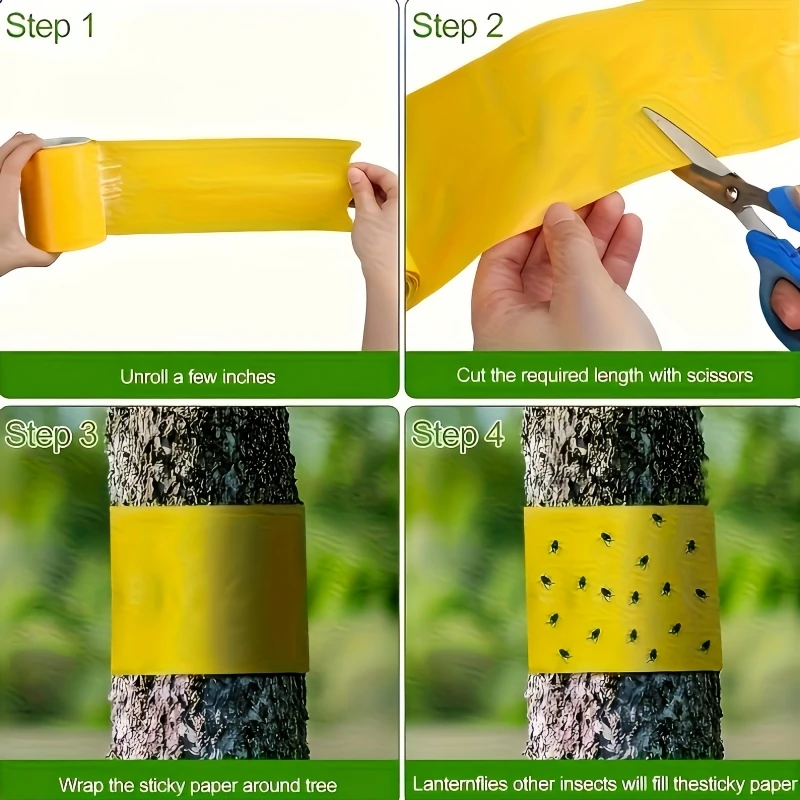 Step 1

Unroll a few inches

Step 2

Cut the required length with scissors

Step 3

Wrap the sticky paper around tree

Step 4

Lanternflies other insects will fill thesticky paper