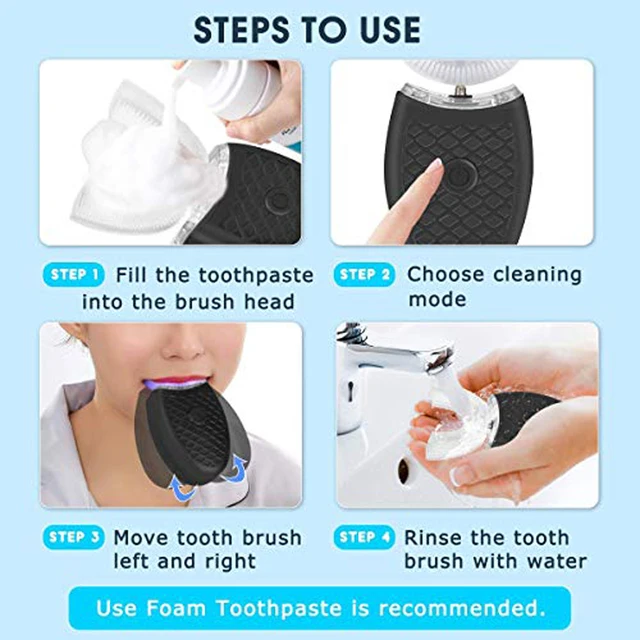 STEPS TO USE

STEP 1 Fill the toothpaste into the brush head

STEP 2 Choose cleaning mode

STEP 3 Move tooth brush left and right

STEP 4 Rinse the tooth brush with water

Use Foam Toothpaste is recommended.