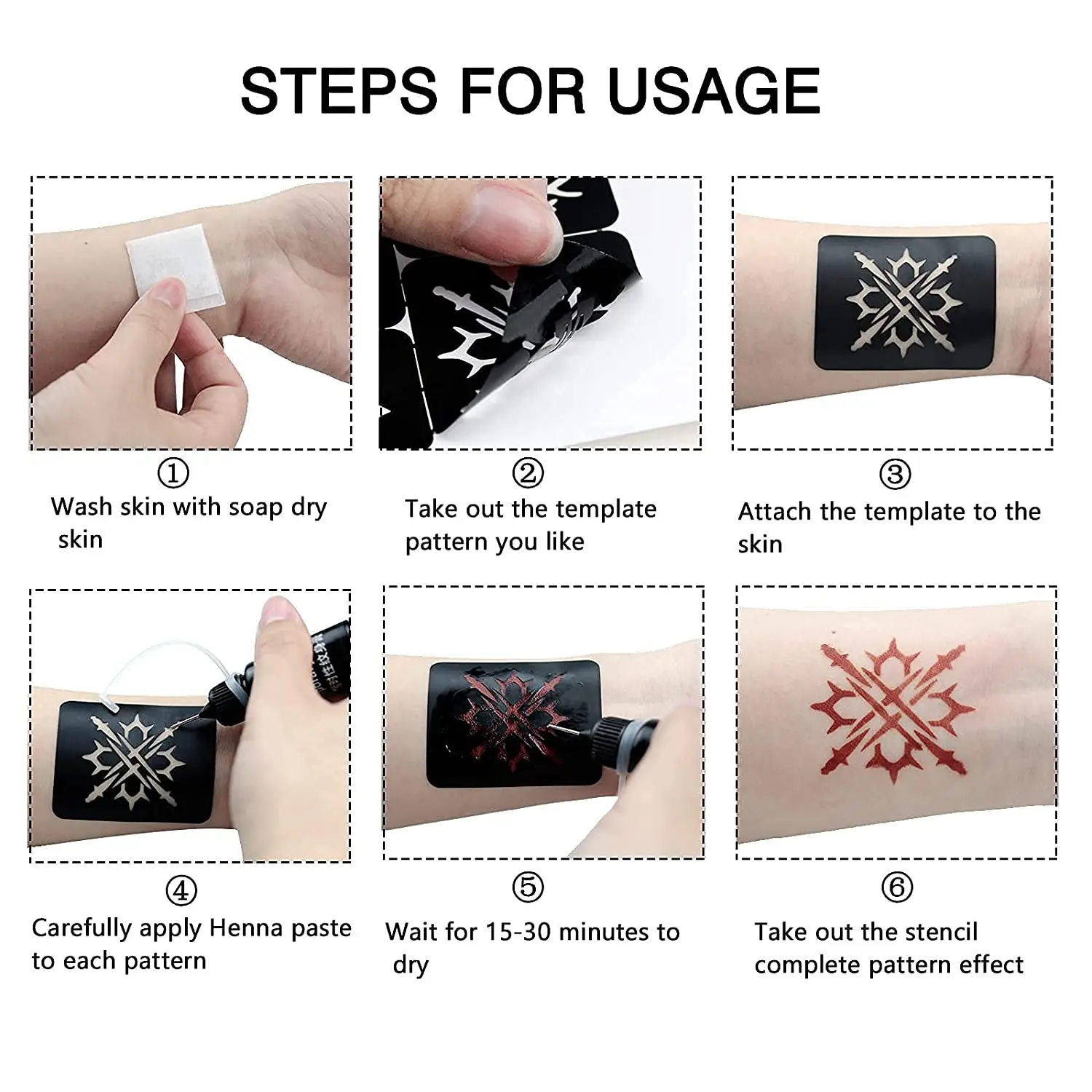 STEPS FOR USAGE

①
Wash skin with soap dry skin

②
Take out the template pattern you like

③
Attach the template to the skin

④
Carefully apply Henna paste to each pattern

⑤
Wait for 15-30 minutes to dry

⑥
Take out the stencil complete pattern effect