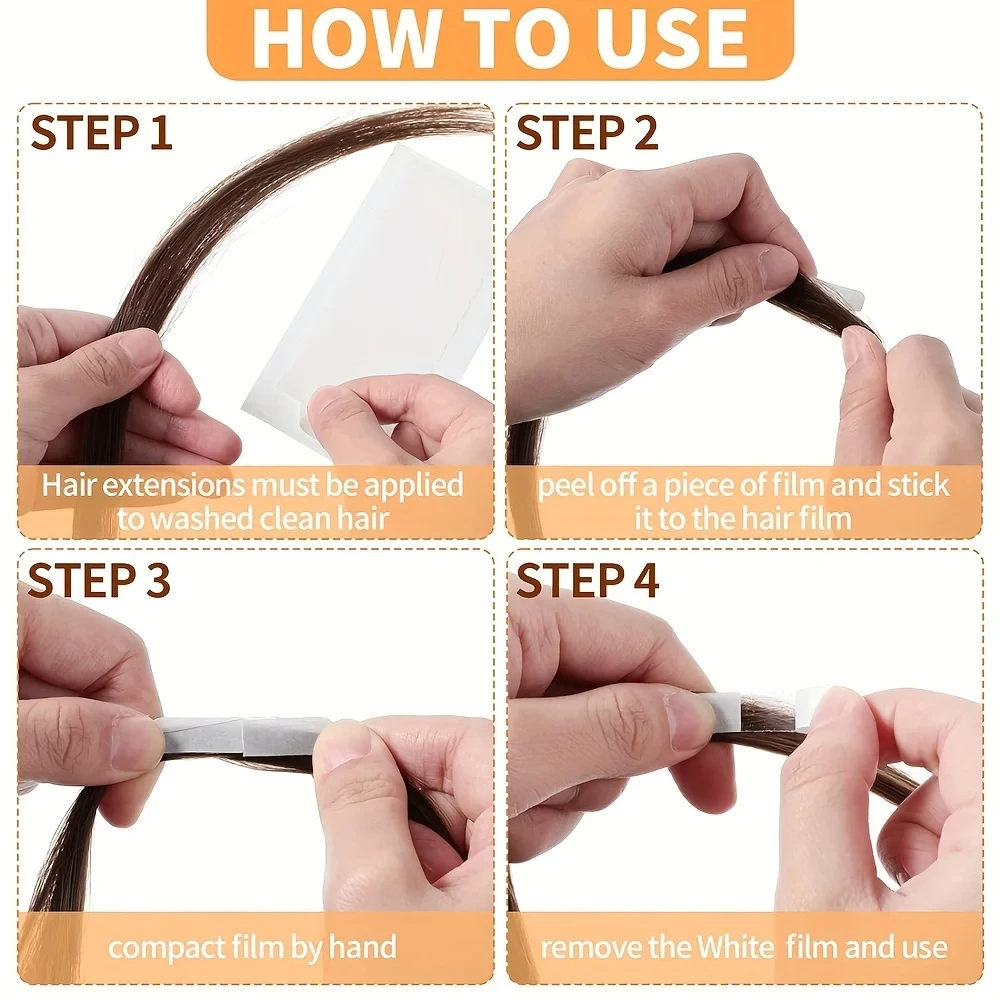 HOW TO USE

STEP 1

Hair extensions must be applied to washed clean hair

STEP 2

peel off a piece of film and stick it to the hair film

STEP 3

compact film by hand

STEP 4

remove the White film and use