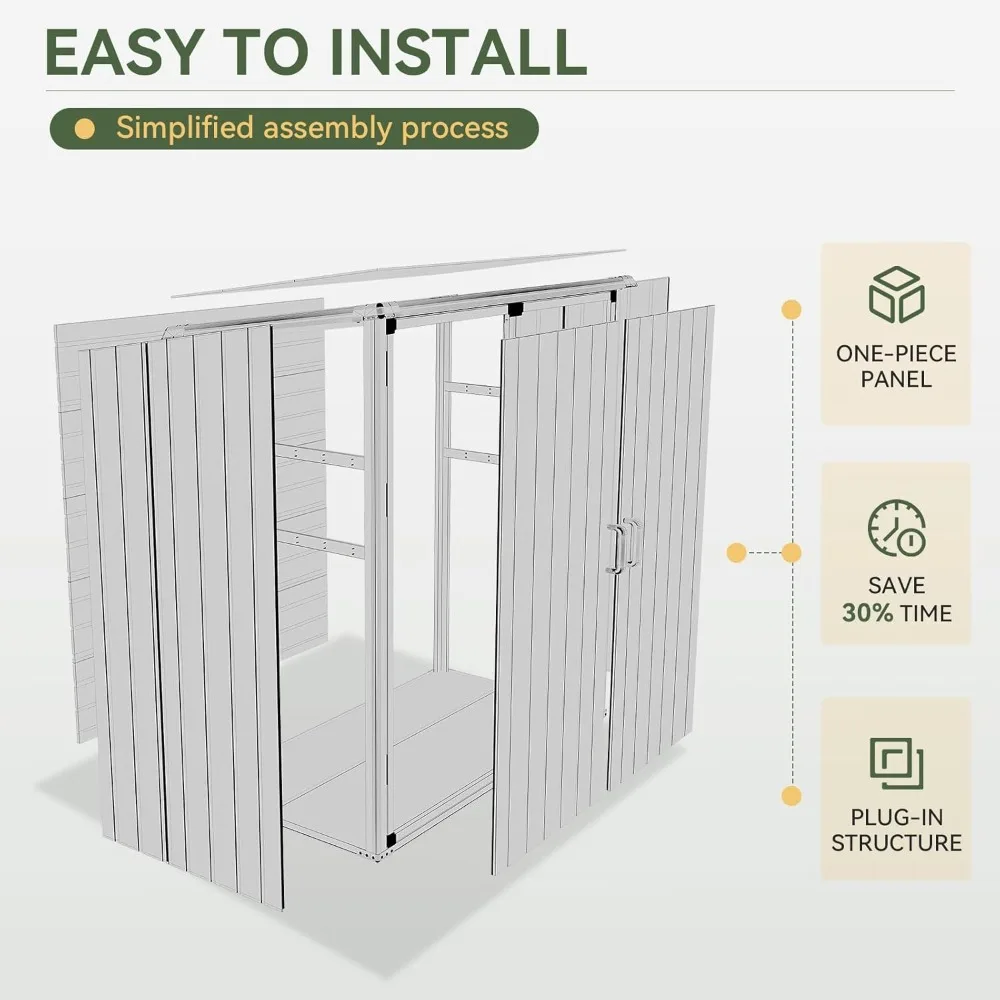 EASY TO INSTALL

Simplified assembly process

ONE-PIECE PANEL

SAVE 30% TIME

PLUG-IN STRUCTURE