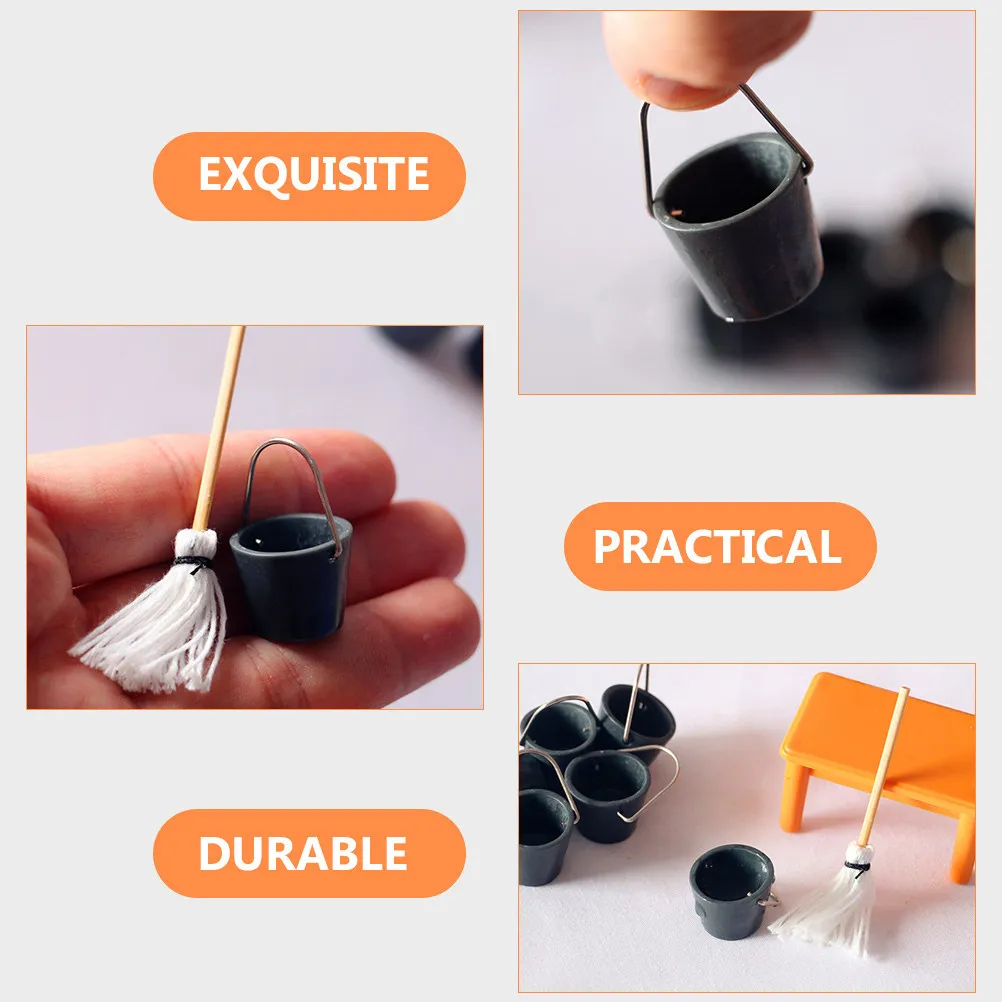 EXQUISITE

PRACTICAL

DURABLE