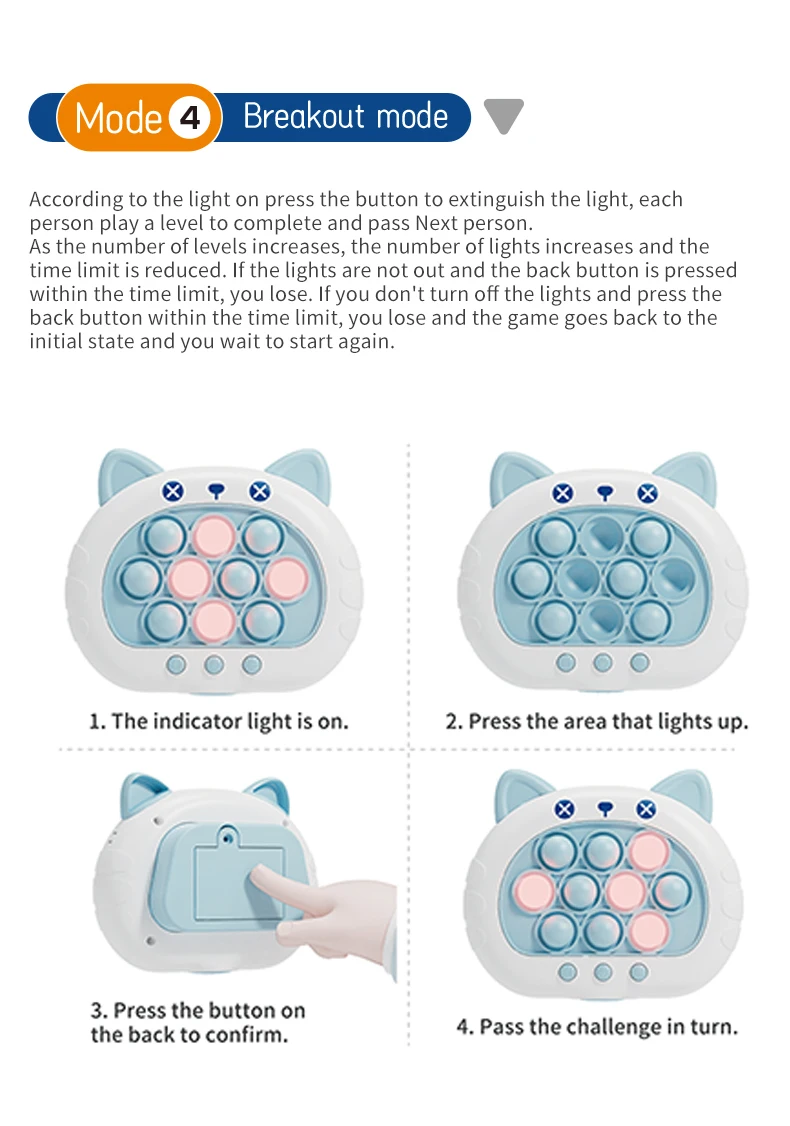 Mode 4 Breakout mode

According to the light on press the button to extinguish the light, each person play a level to complete and pass Next person.
As the number of levels increases, the number of lights increases and the time limit is reduced. If the lights are not out and the back button is pressed within the time limit, you lose. If you don't turn off the lights and press the back button within the time limit, you lose and the game goes back to the initial state and you wait to start again.

1. The indicator light is on.

2. Press the area that lights up.

3. Press the button on the back to confirm.

4. Pass the challenge in turn.