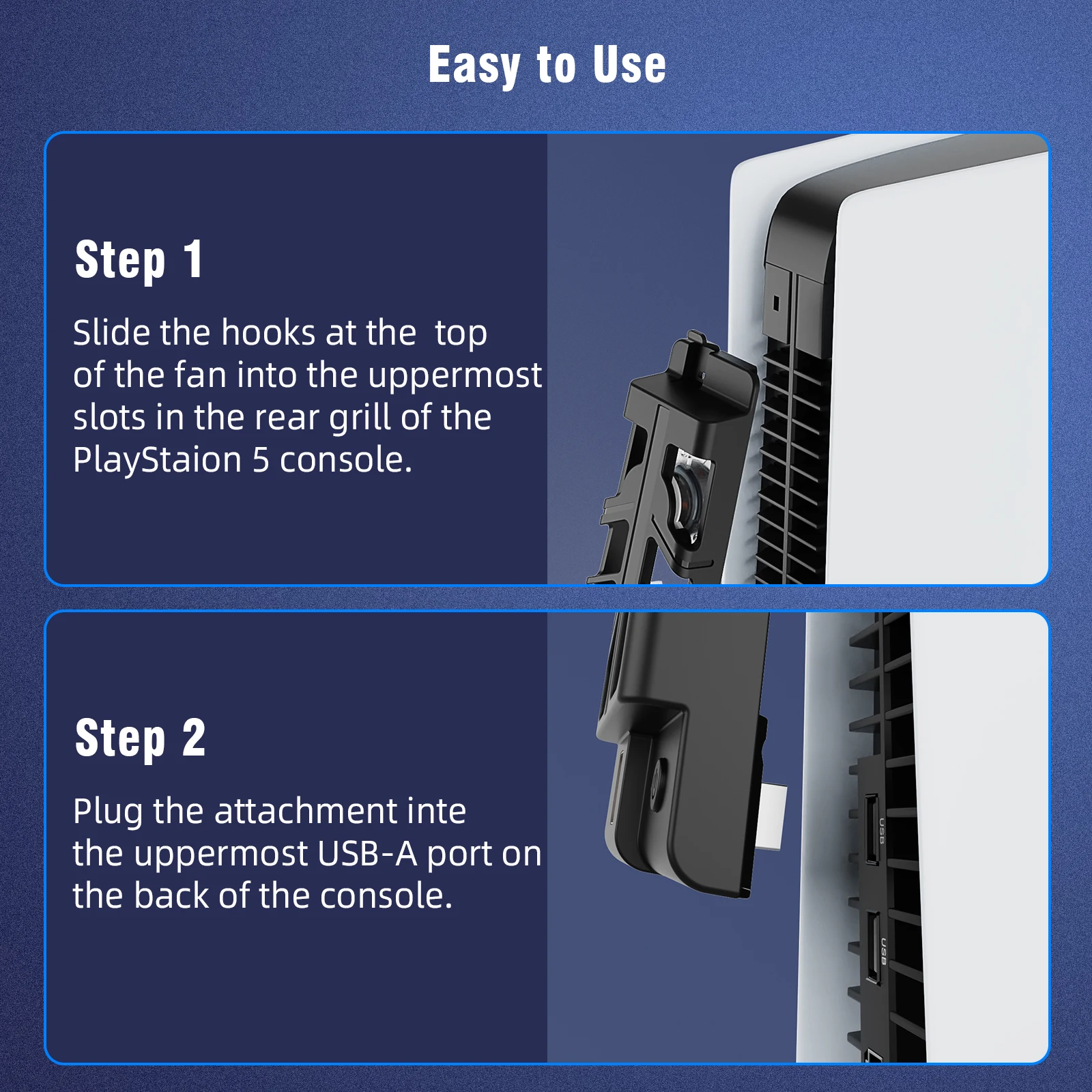 Easy to Use

Step 1

Slide the hooks at the top of the fan into the uppermost slots in the rear grill of the PlayStaion 5 console.

Step 2

Plug the attachment inte the uppermost USB-A port on the back of the console.

USB

USB