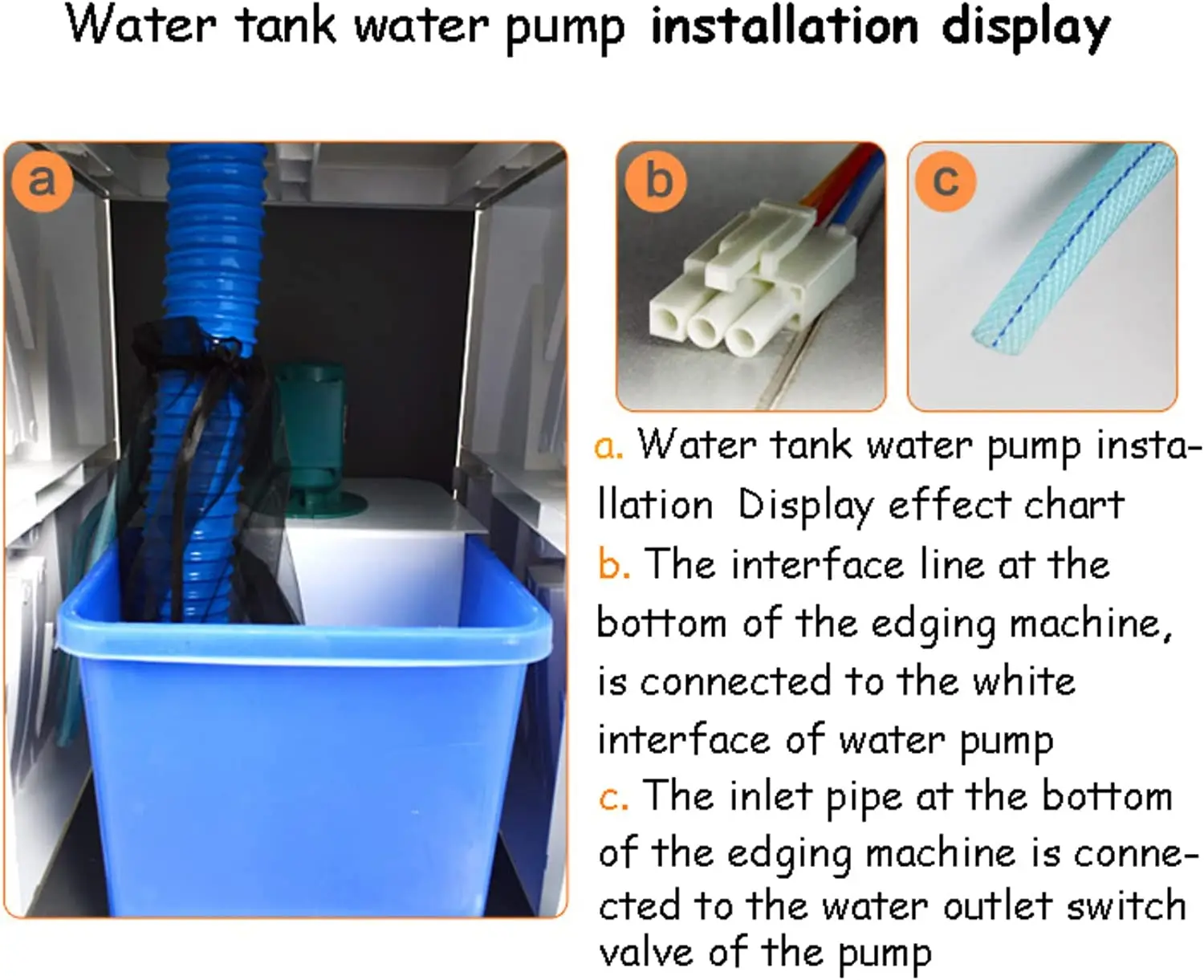 Water tank water pump installation display

a

b

c

a. Water tank water pump installation Display effect chart
b. The interface line at the bottom of the edging machine, is connected to the white interface of water pump
c. The inlet pipe at the bottom of the edging machine is connected to the water outlet switch valve of the pump