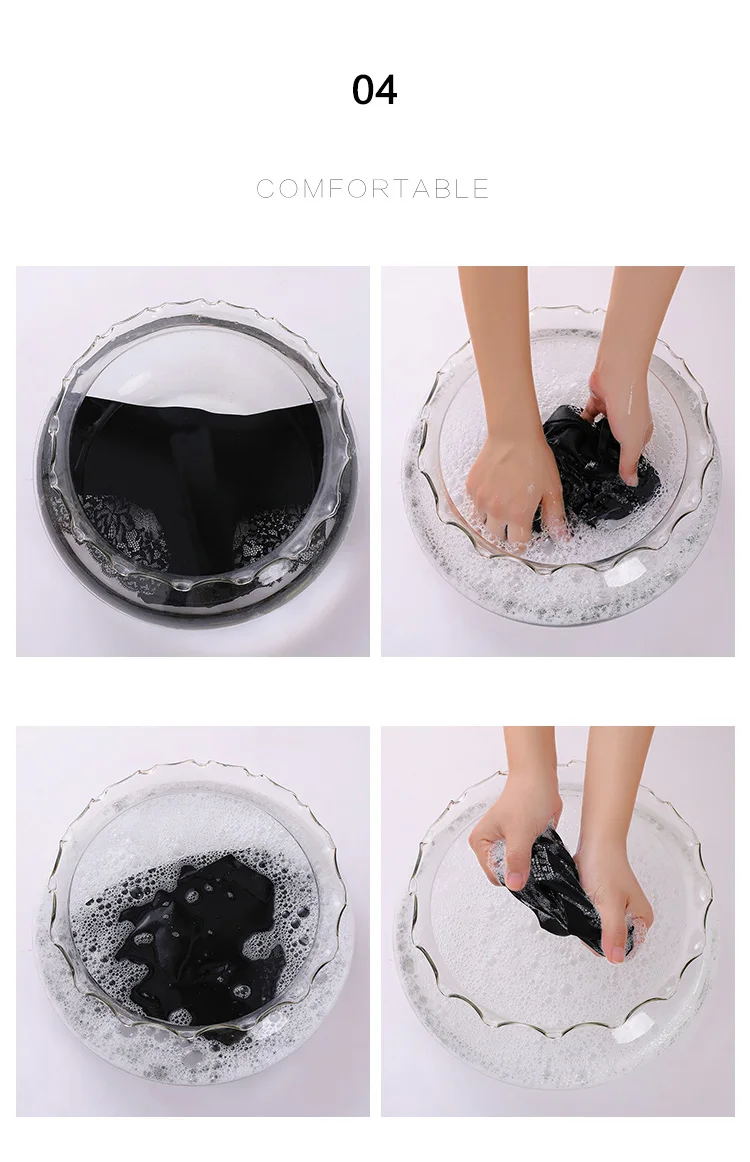 04

COMFORTABLE