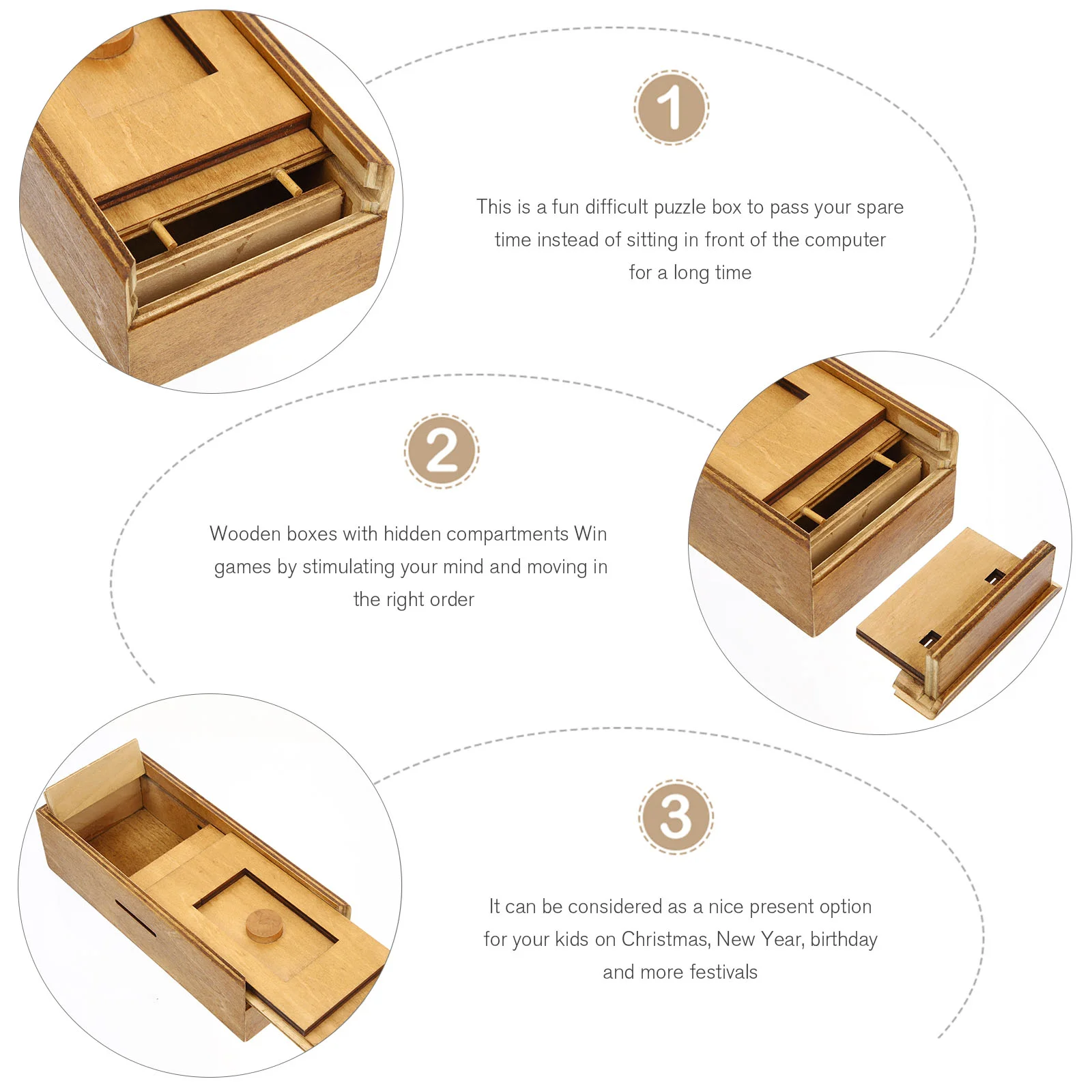 1

This is a fun difficult puzzle box to pass your spare time instead of sitting in front of the computer for a long time

2

Wooden boxes with hidden compartments Win games by stimulating your mind and moving in the right order

3

It can be considered as a nice present option for your kids on Christmas, New Year, birthday and more festivals