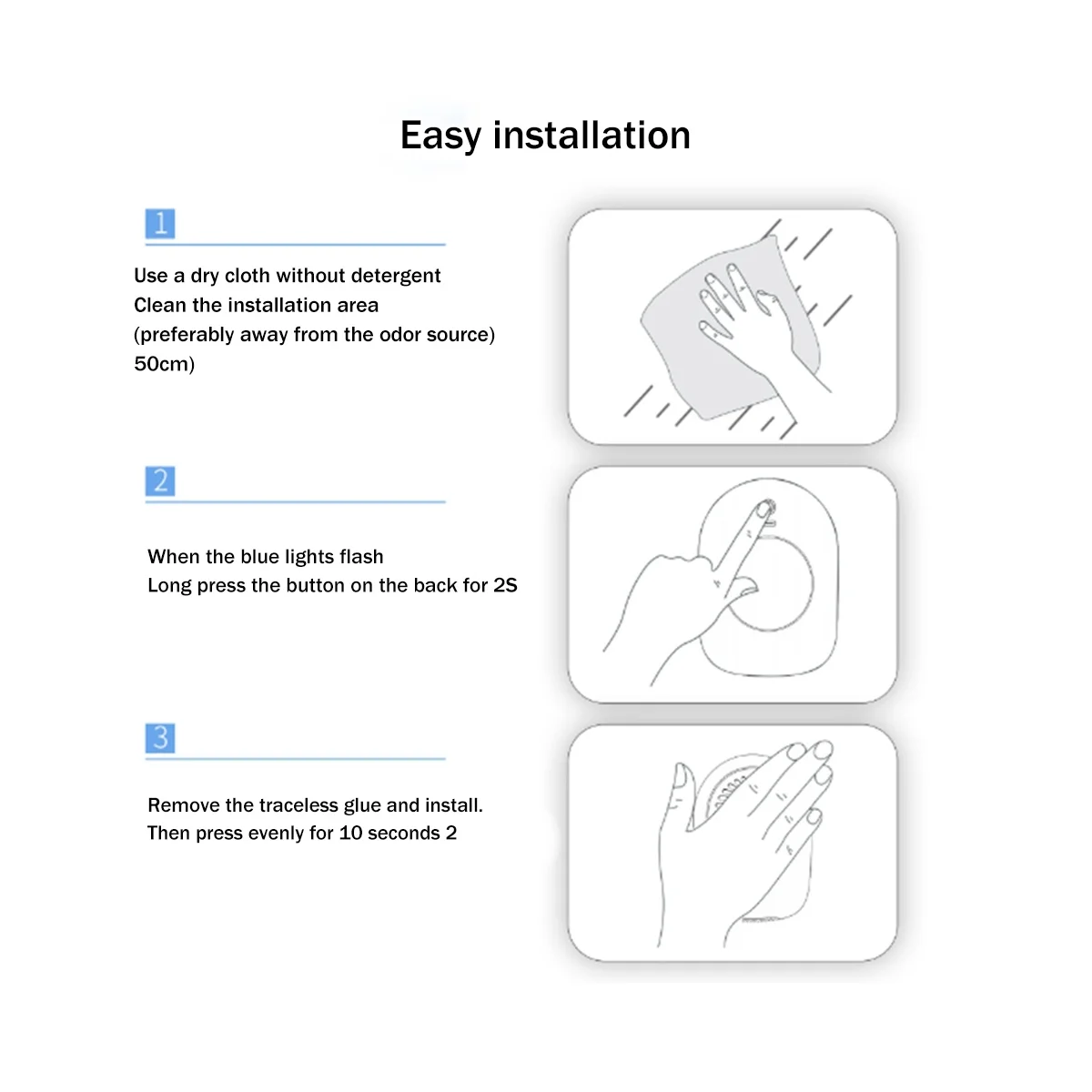 Easy installation

1

Use a dry cloth without detergent
Clean the installation area
(preferably away from the odor source)
50cm)

2

When the blue lights flash
Long press the button on the back for 2S

3

Remove the traceless glue and install.
Then press evenly for 10 seconds 2