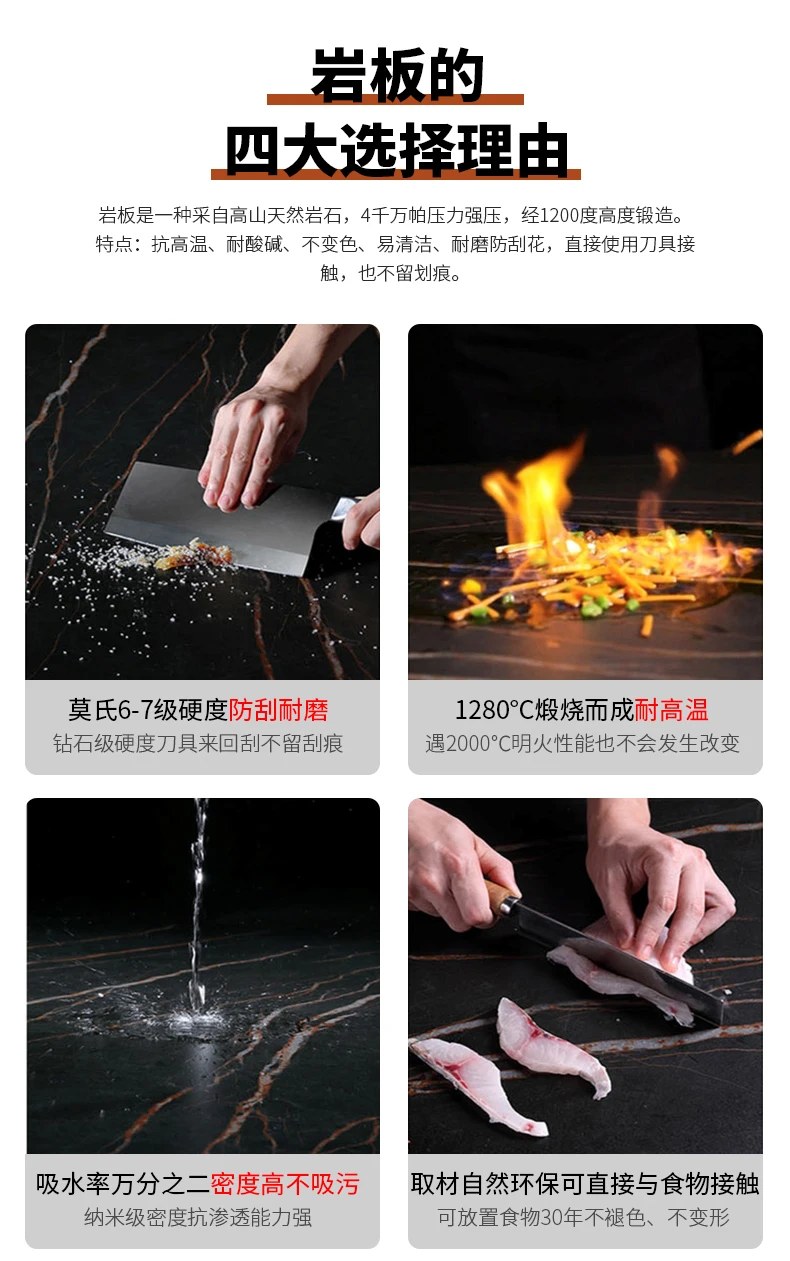 岩板的
四大选择理由

岩板是一种采自高山天然岩石，4千万帕压力强压，经1200度高度锻造。特点：抗高温、耐酸碱、不变色、易清洁、耐磨防刮花，直接使用刀具接触，也不留划痕。

莫氏6-7级硬度防刮耐磨
钻石级硬度刀具来回刮不留刮痕

1280°C煅烧而成耐高温
遇2000°C明火性能也不会发生改变

吸水率万分之二密度高不吸污
纳米级密度抗渗透能力强

取材自然环保可直接与食物接触
可放置食物30年不褪色、不变形