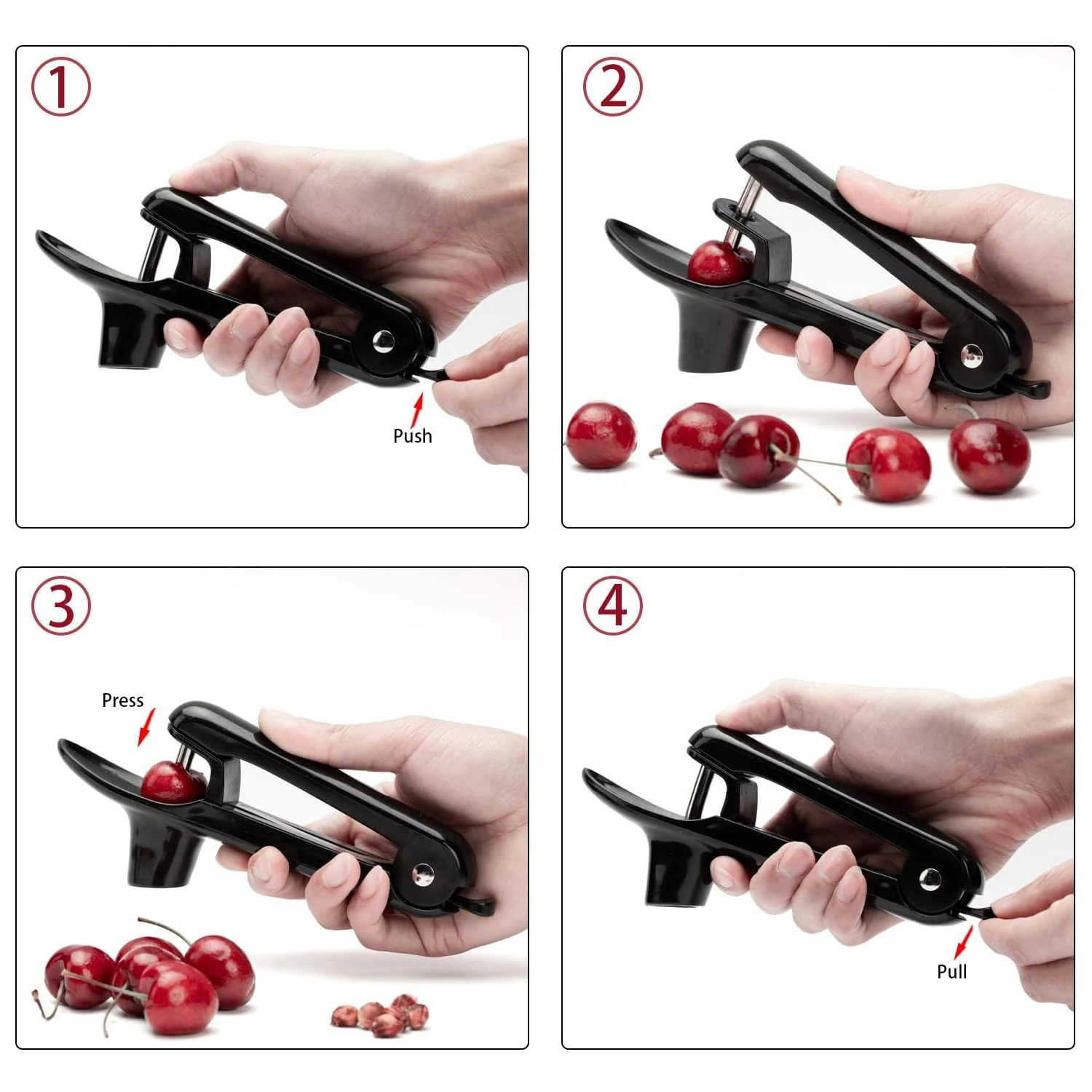 ①

Push

②

③

Press

④

Pull